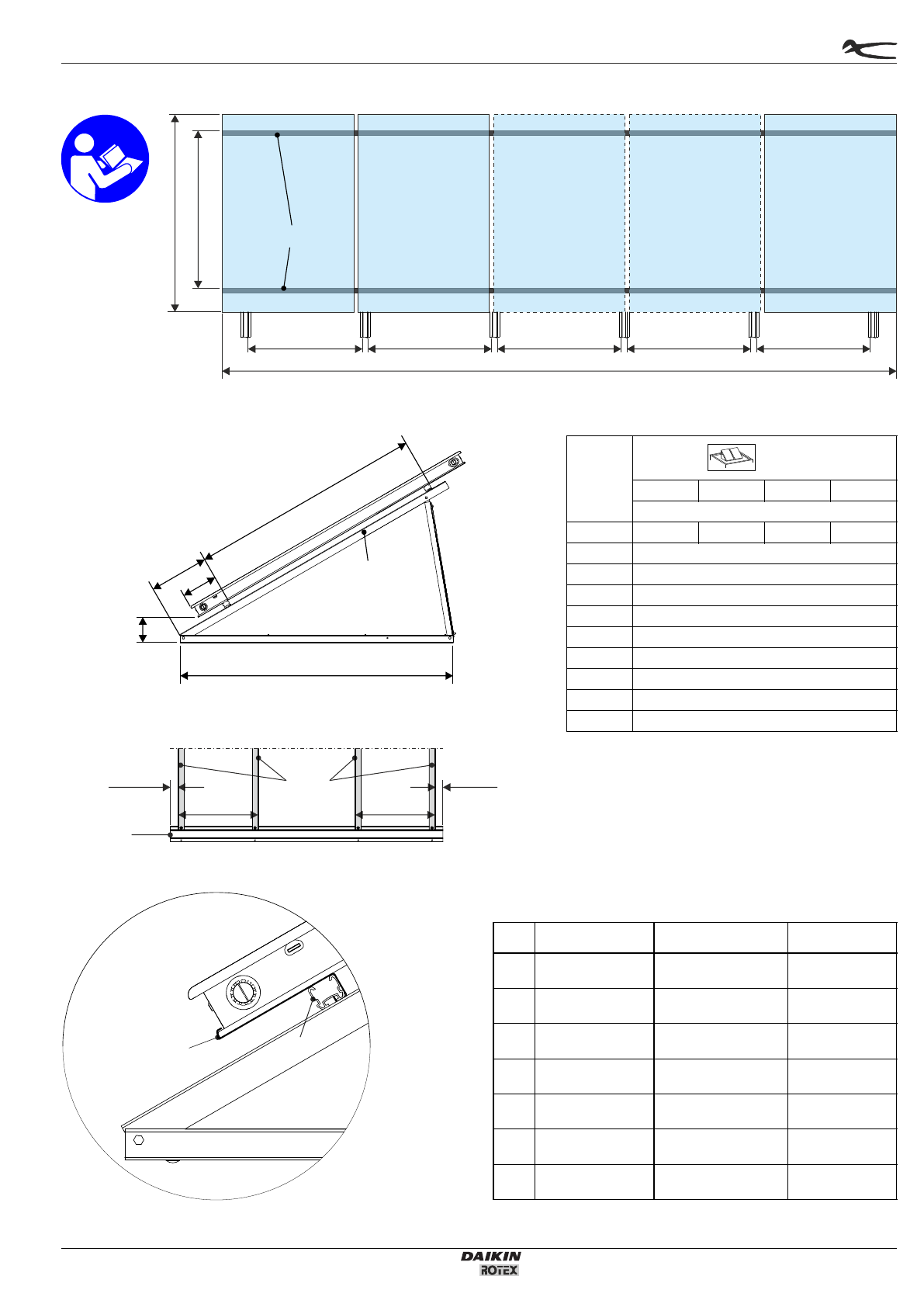 DAIKIN
ROTEX