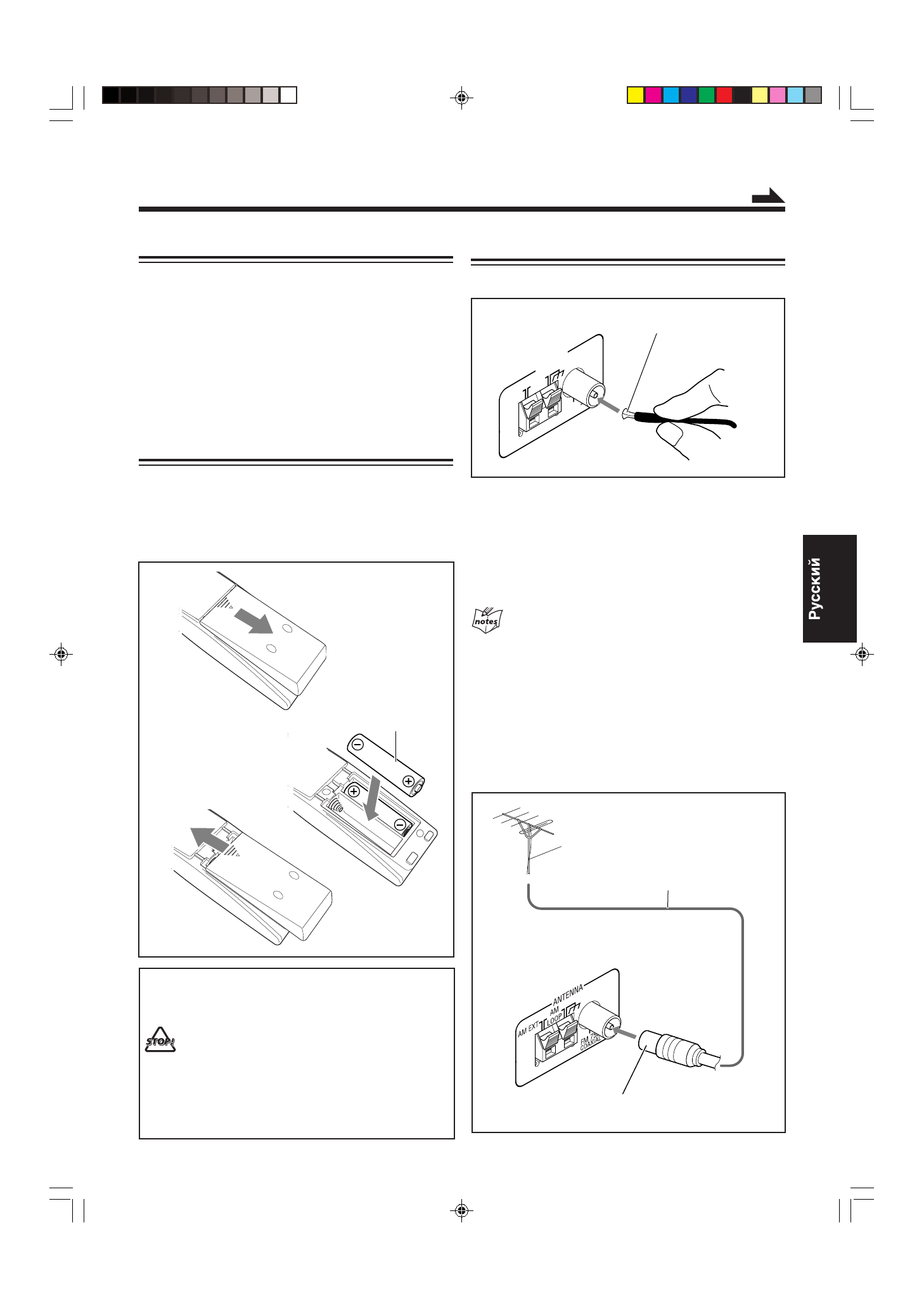 Русский

notes

STOP!

ANTENNA

AM EXT

AM LOOP

FM 75Ω COAXIAL