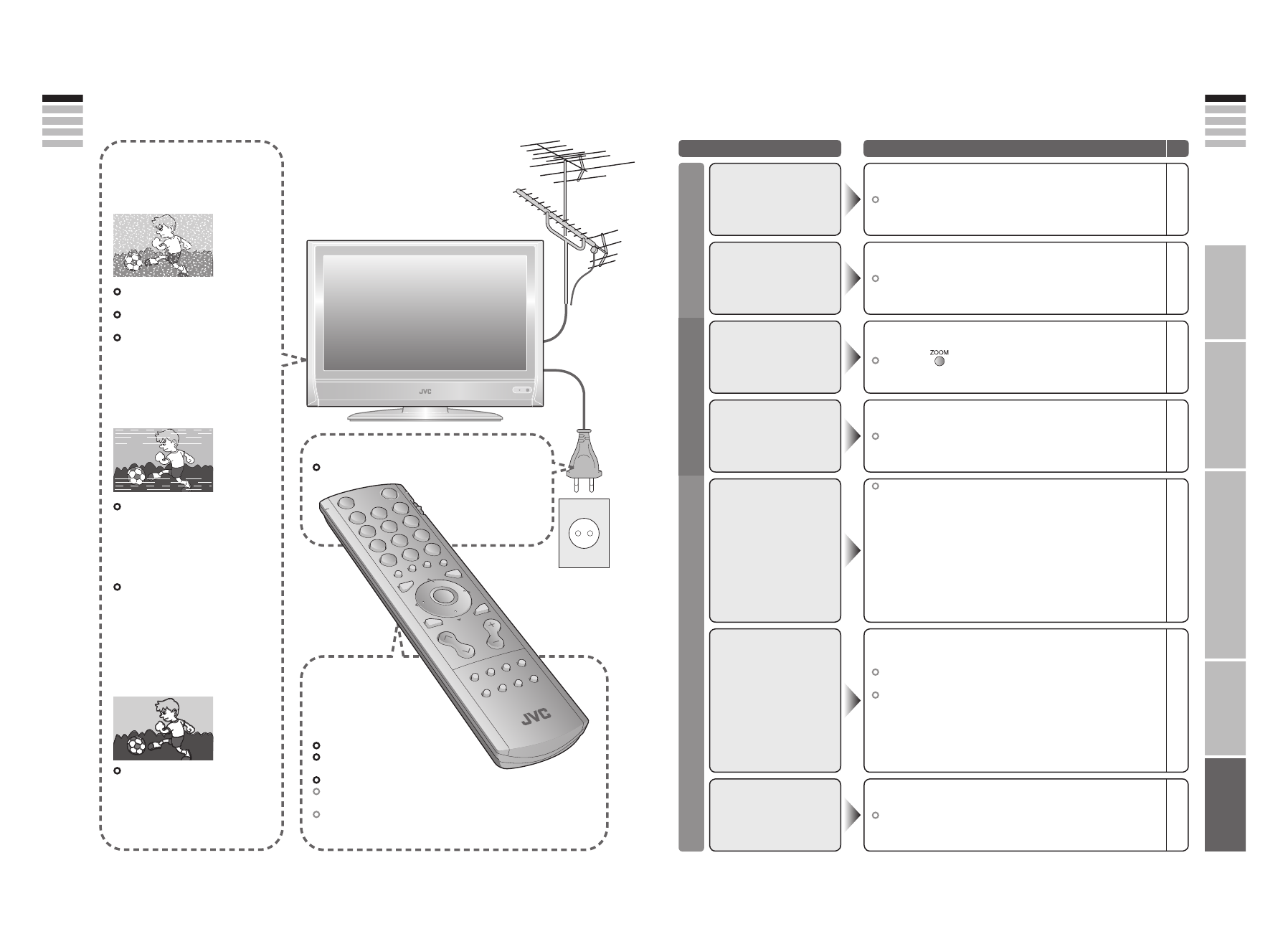 JVC

ZOOM

JVC