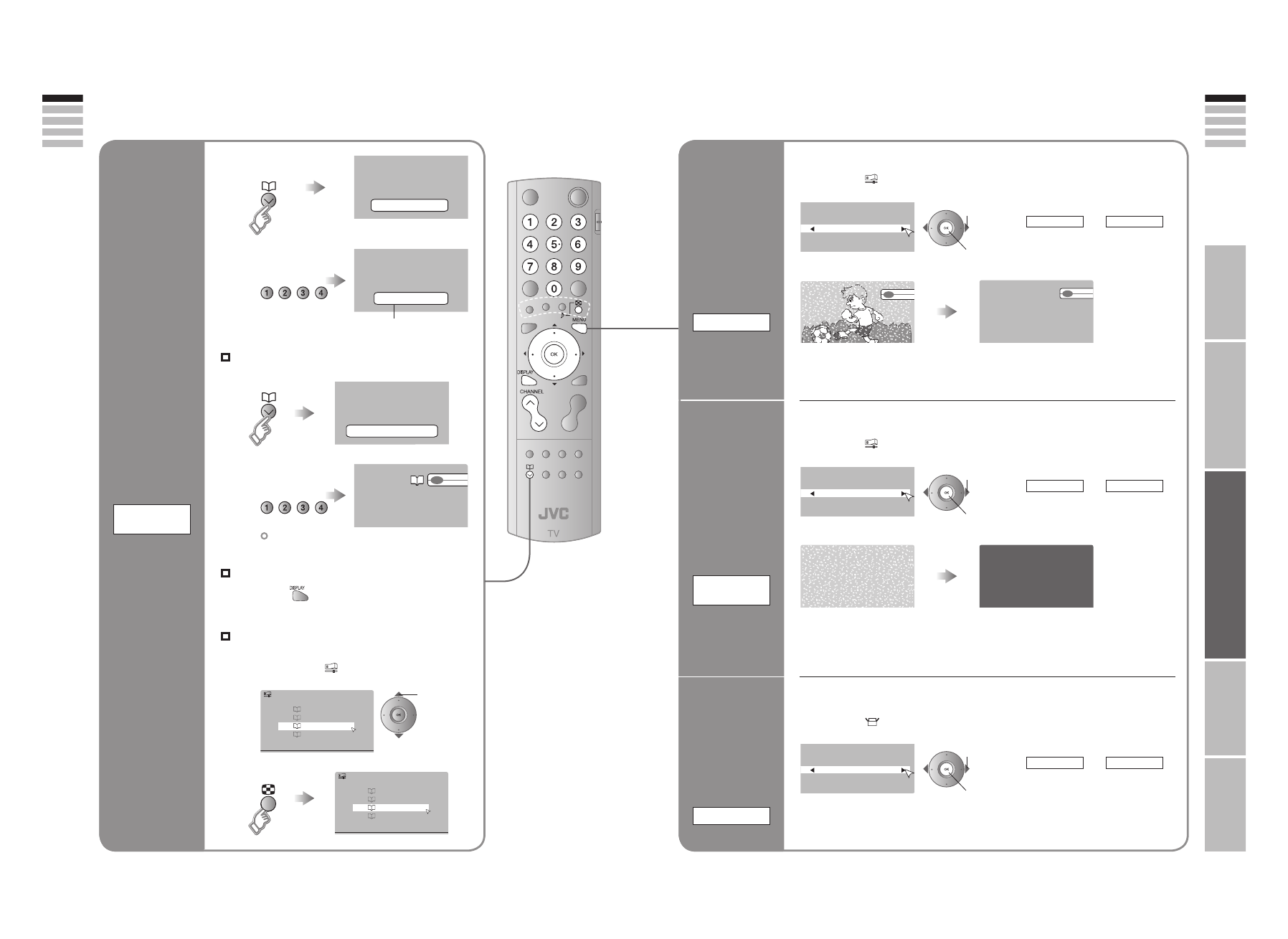 1 2 3
4 5 6
7 8 9
0
MENU
OK
DISPLAY
CHANNEL
JVC
TV

1 2 3 4

1 2 3 4

DISPLAY

OK

OK

OK

OK