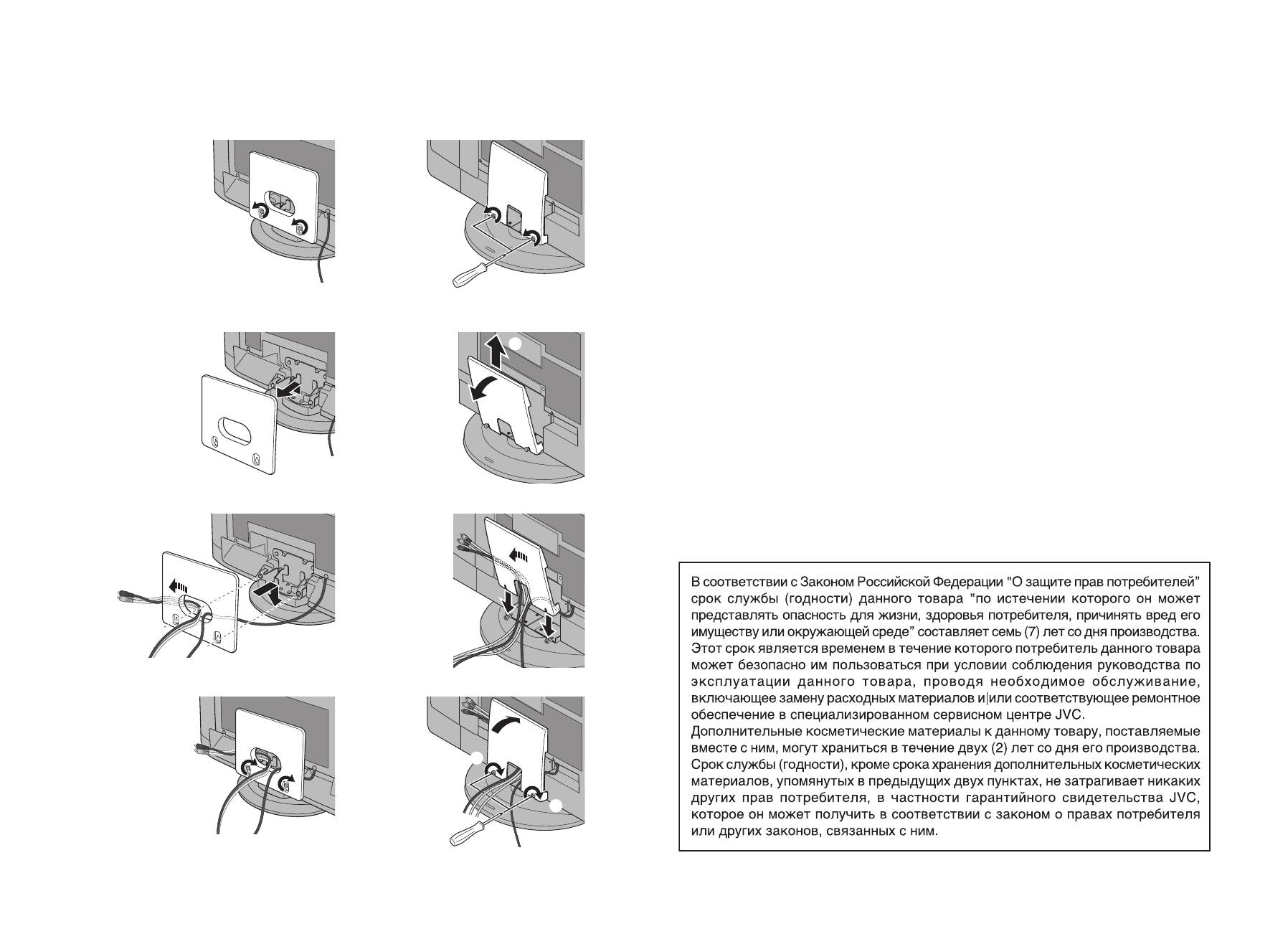 В соответствии с Законом Российской Федерации "О защите прав потребителей" срок службы (годности) данного товара "по истечении которого он может представлять опасность для жизни, здоровья потребителя, причинять вред его имуществу или окружающей среде" составляет семь (7) лет со дня производства. Этот срок является временем в течение которого потребитель данного товара может безопасно им пользоваться при условии соблюдения руководства по эксплуатации данного товара, проводя необходимое обслуживание, включающее замену расходных материалов и|или соответствующее ремонтное обеспечение в специализированном сервисном центре JVC.
Дополнительные косметические материалы к данному товару, поставляемые вместе с ним, могут храниться в течение двух (2) лет со дня его производства. Срок службы (годности), кроме срока хранения дополнительных косметических материалов, упомянутых в предыдущих двух пунктах, не затрагивает никаких других прав потребителя, в частности гарантийного свидетельства JVC, которое он может получить в соответствии с законом о правах потребителя или других законов, связанных с ним.