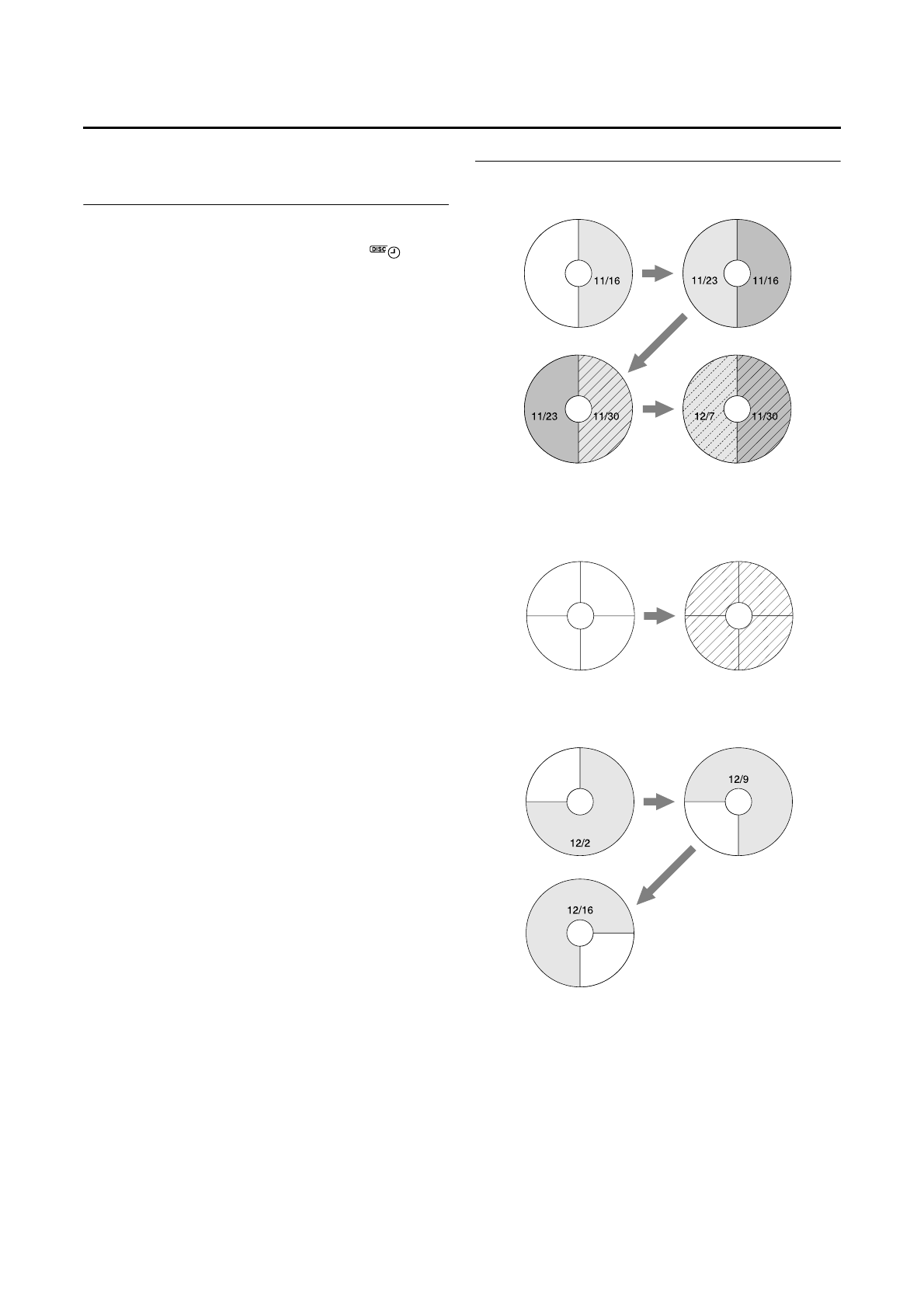 DISC

11/16

11/23

11/16

11/23

11/30

12/7

11/30

12/2

12/9

12/16