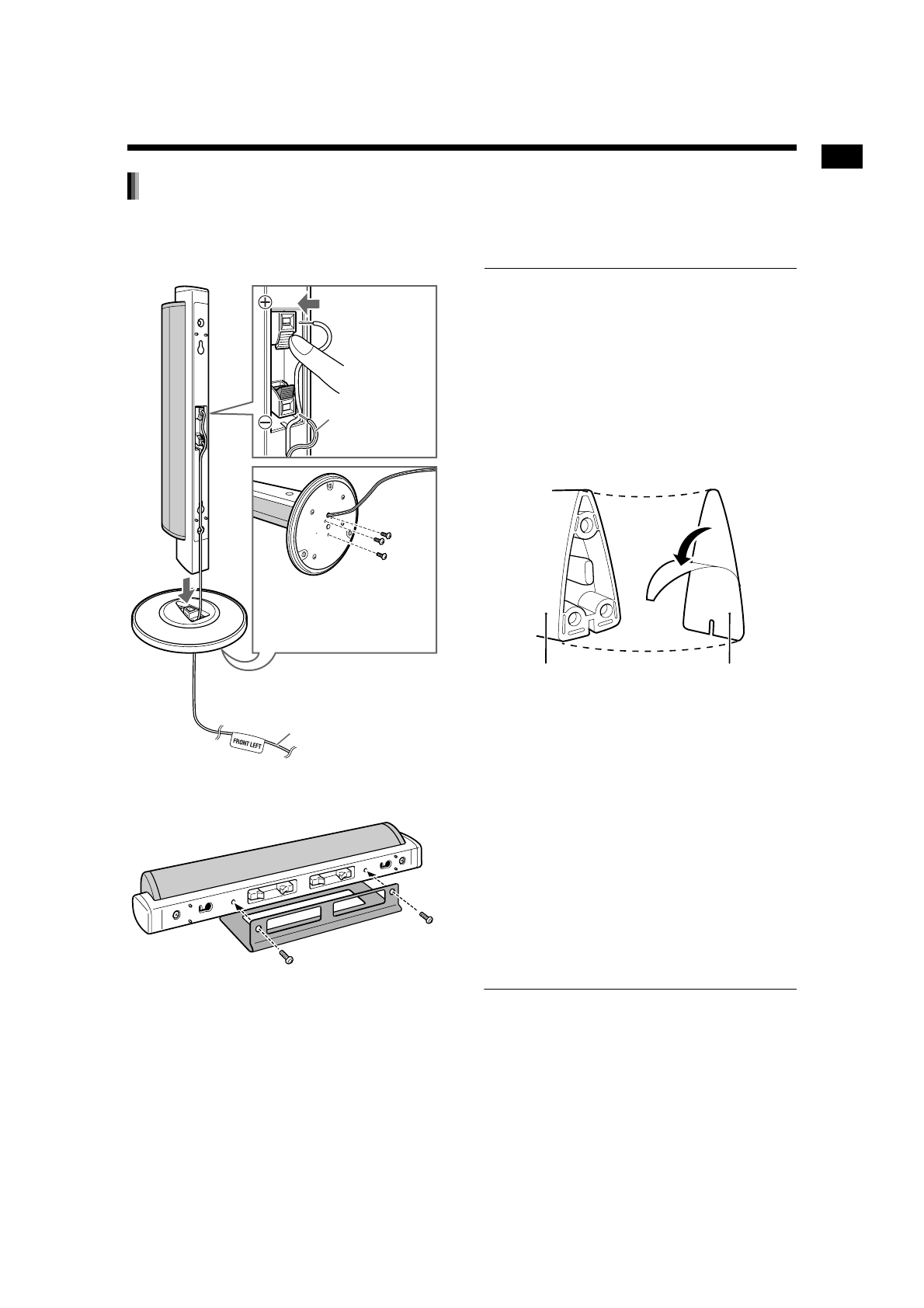 FRONT LEFT