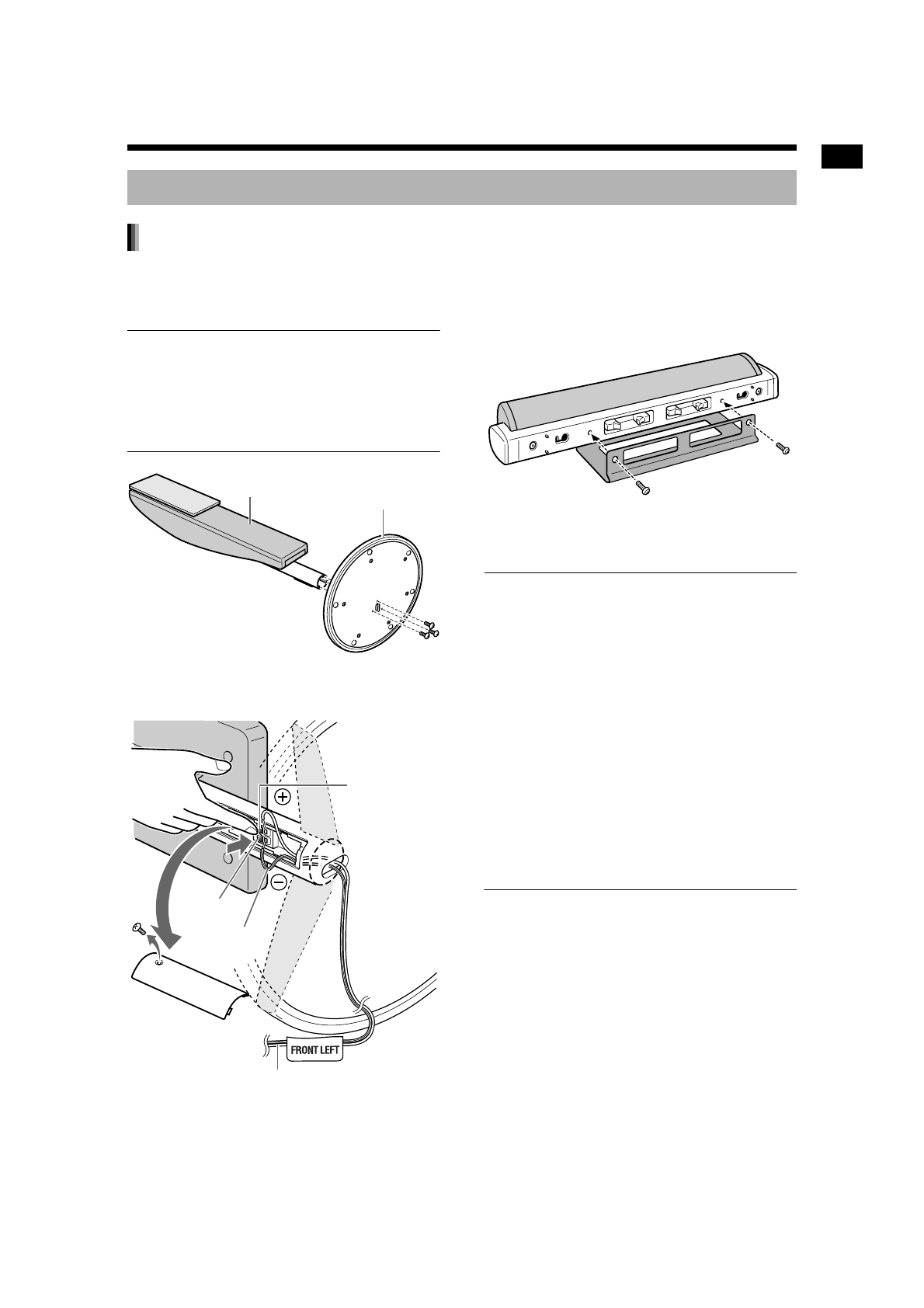 FRONT LEFT