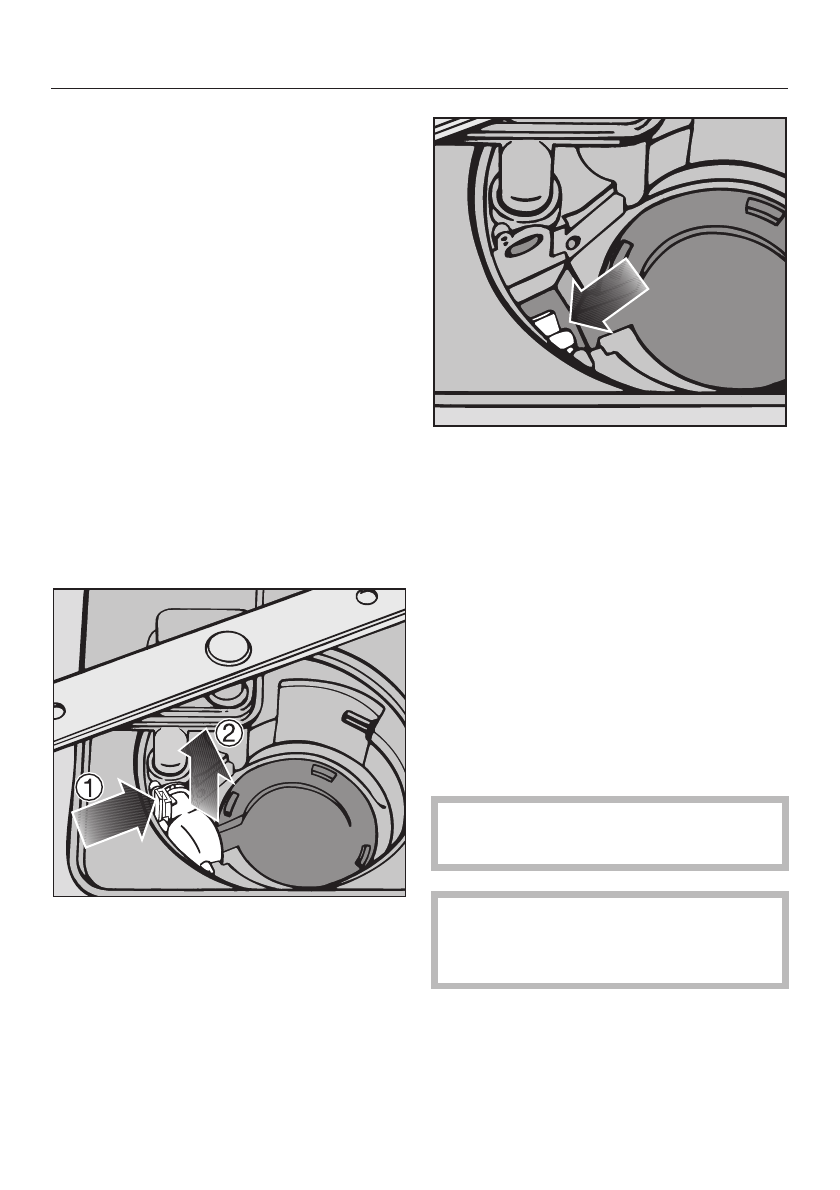 1

2