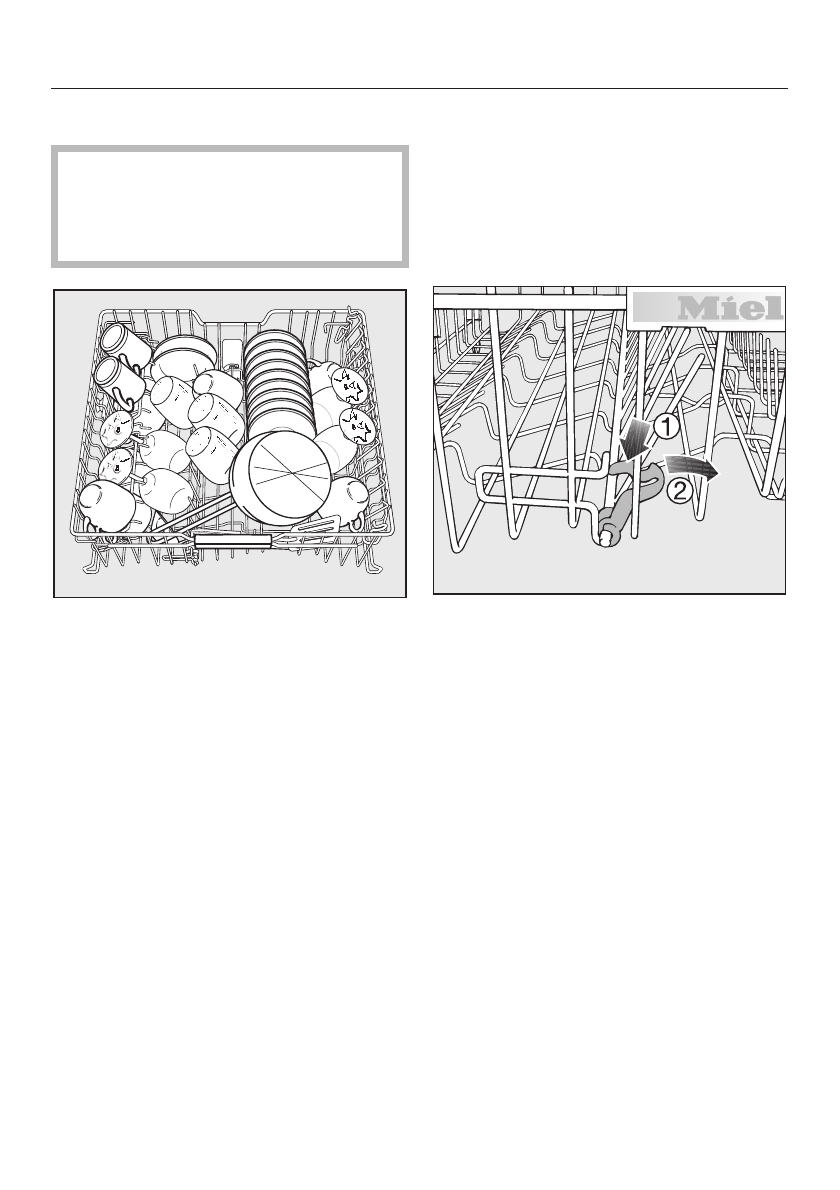 Miel

1

2