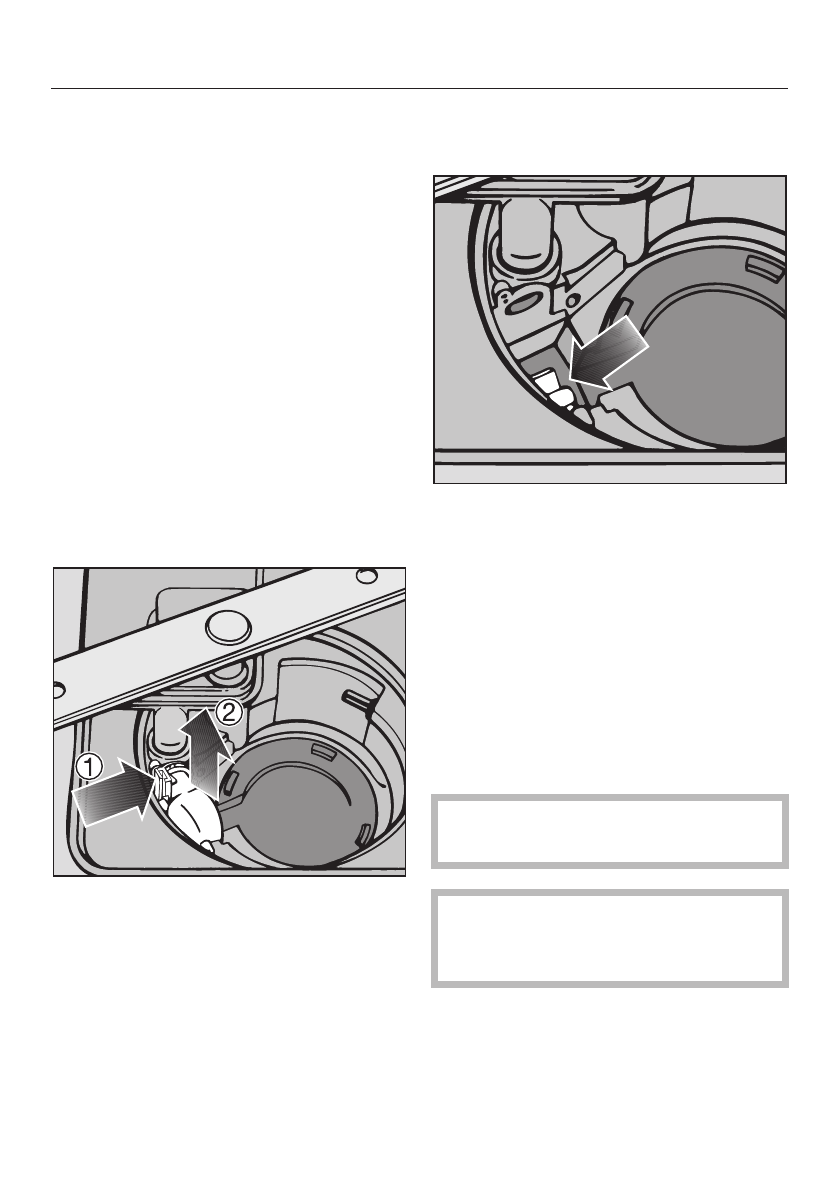 ①

②