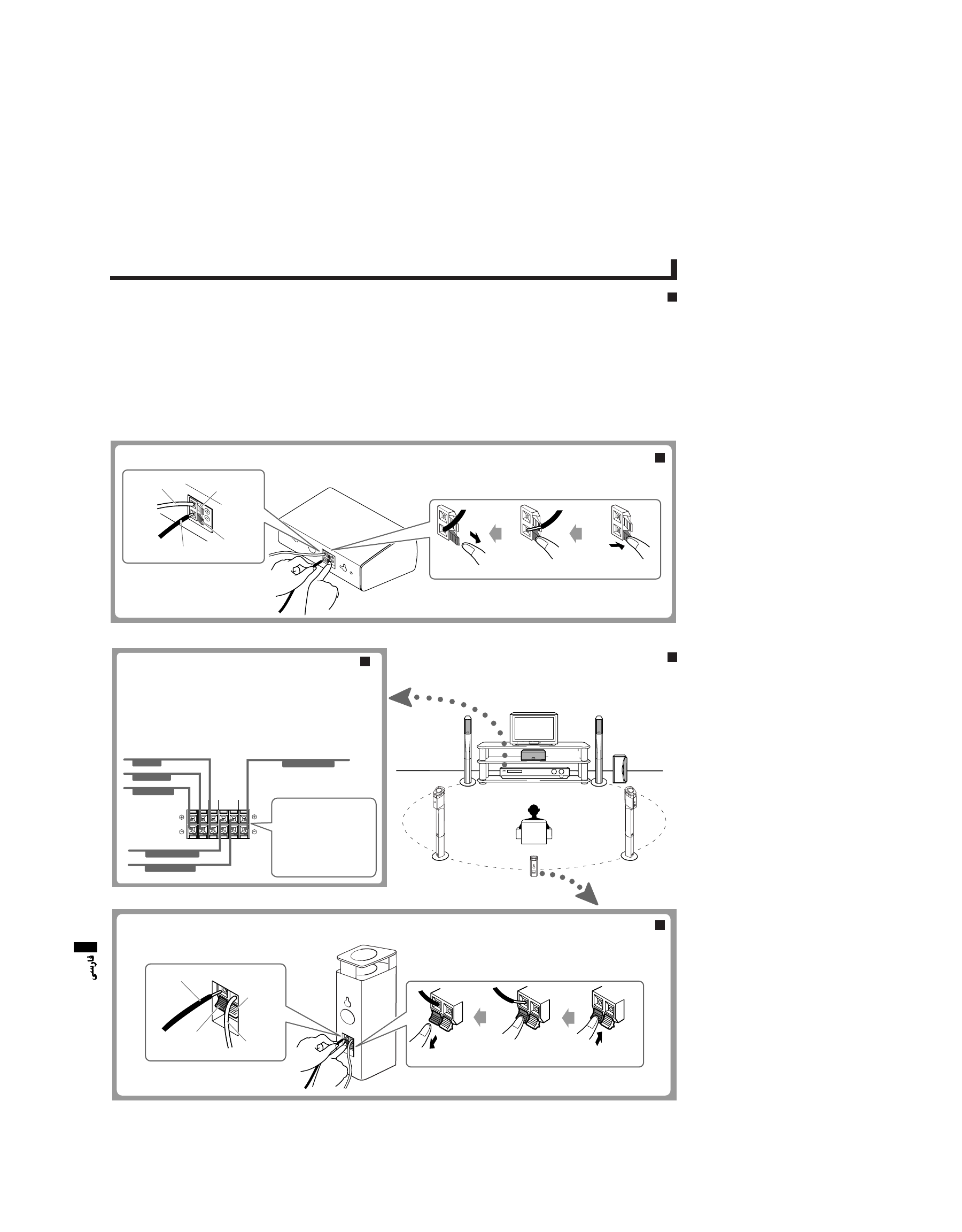 فارسی