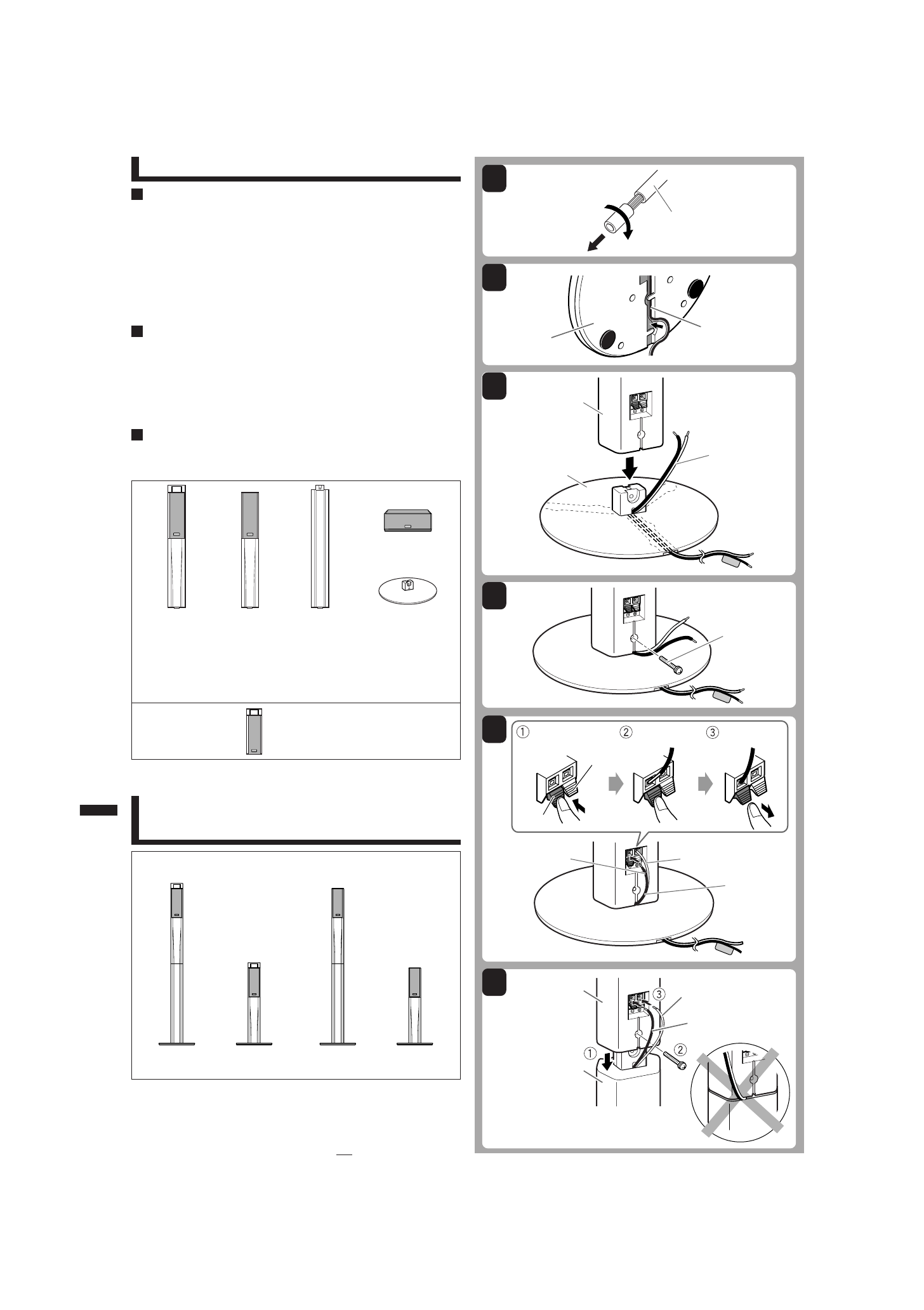 ①
②
③
③
②
①