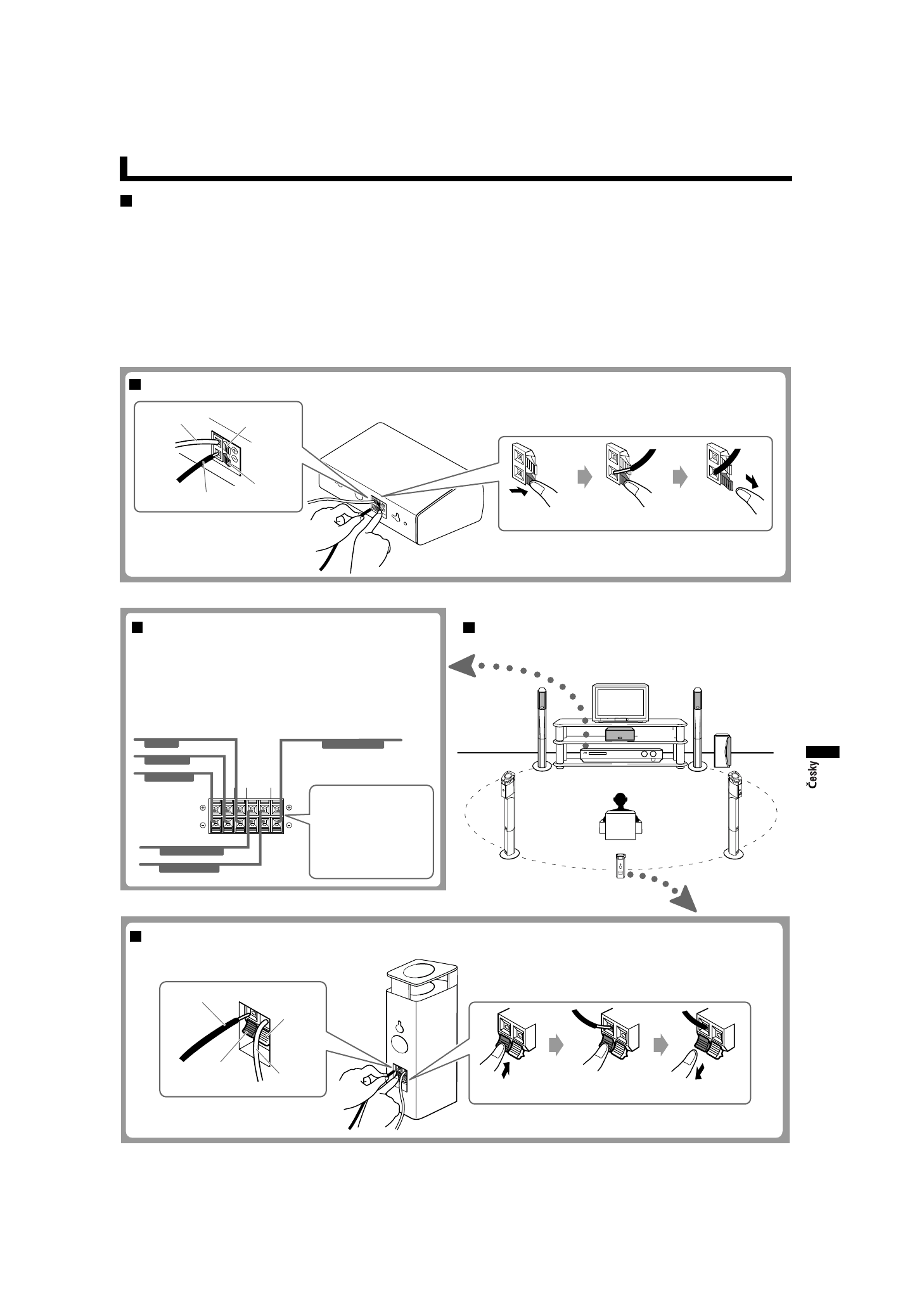 Česky