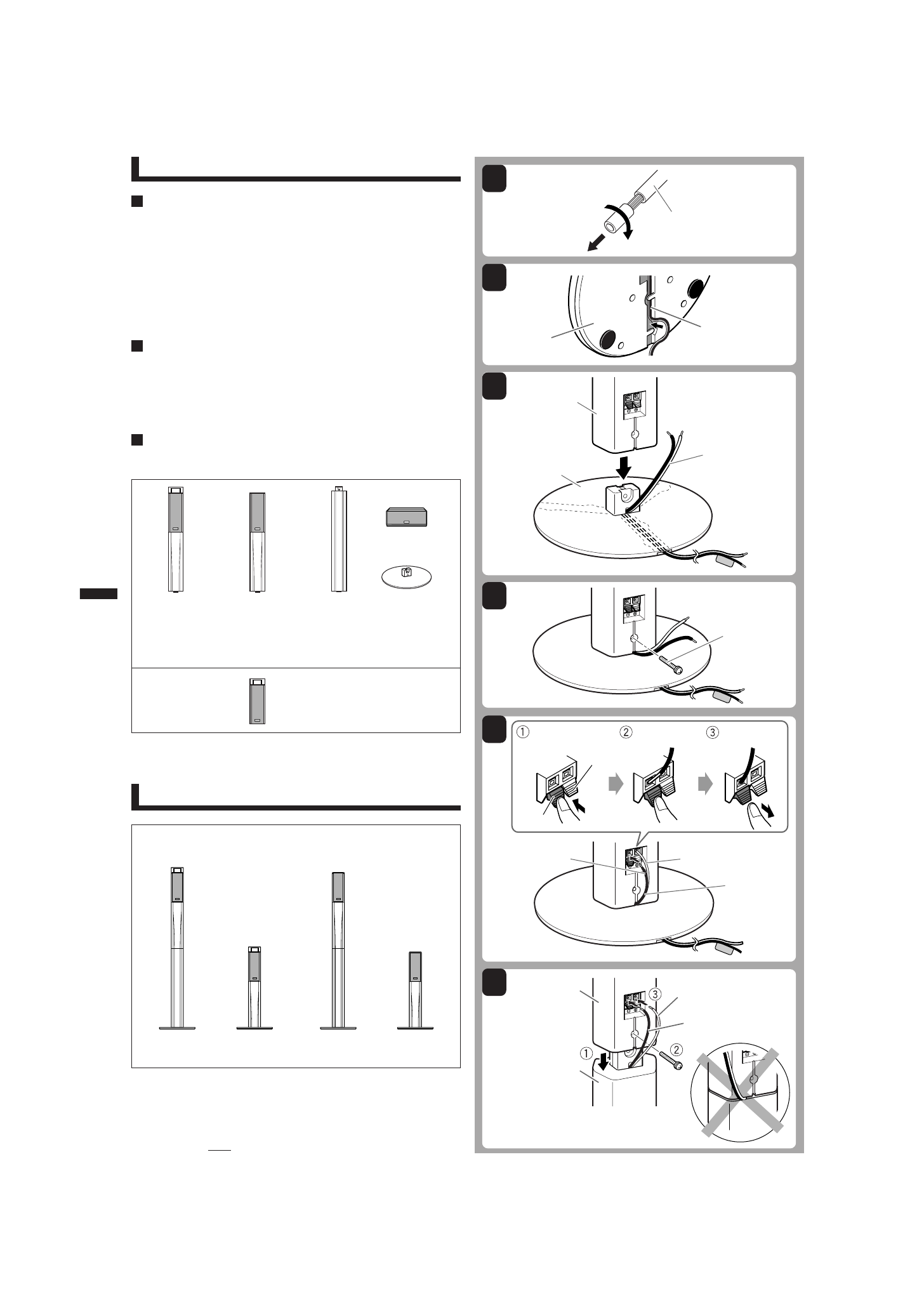 ①
②
③
③
②
①