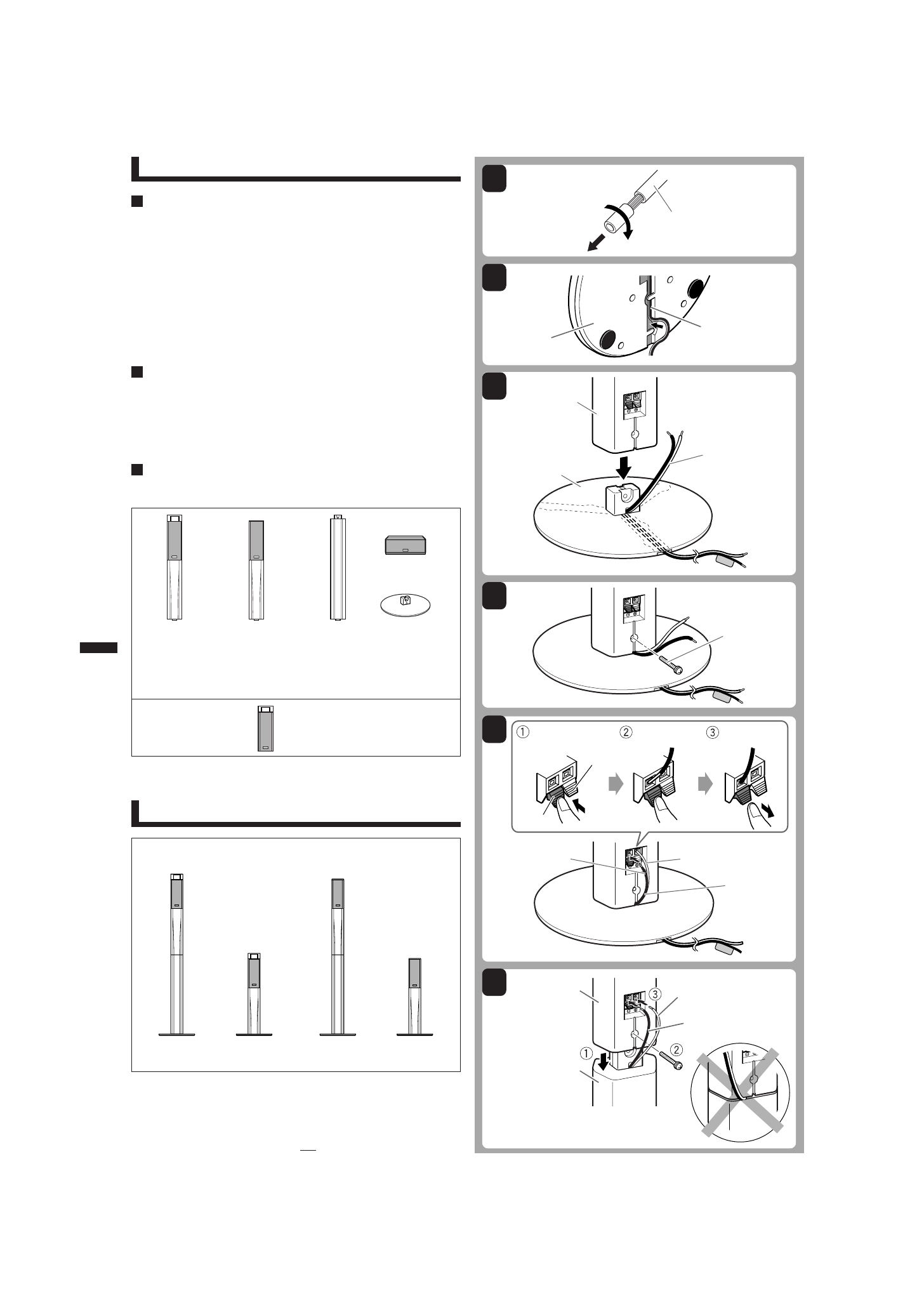 ①
②
③
③
②
①