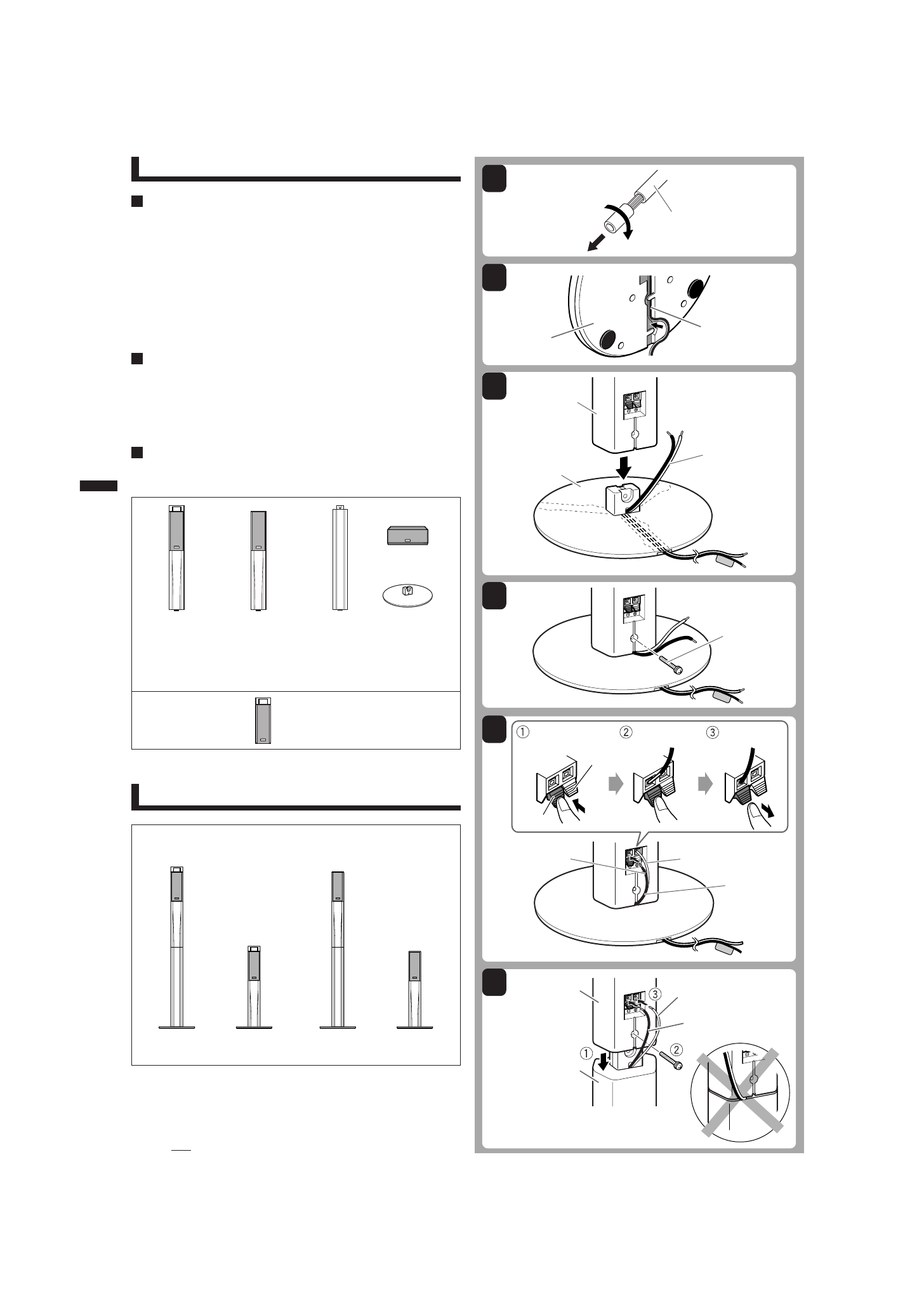 ①
②
③
③
②
①