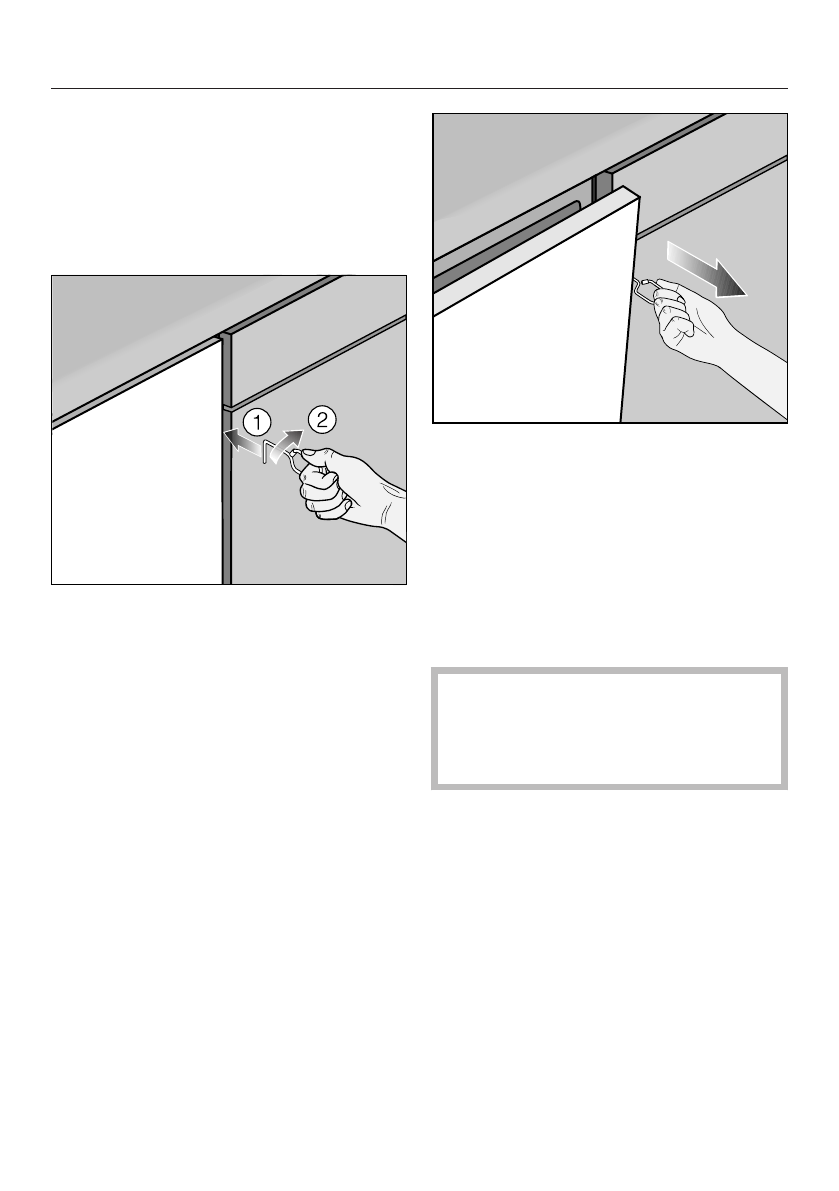 1

2