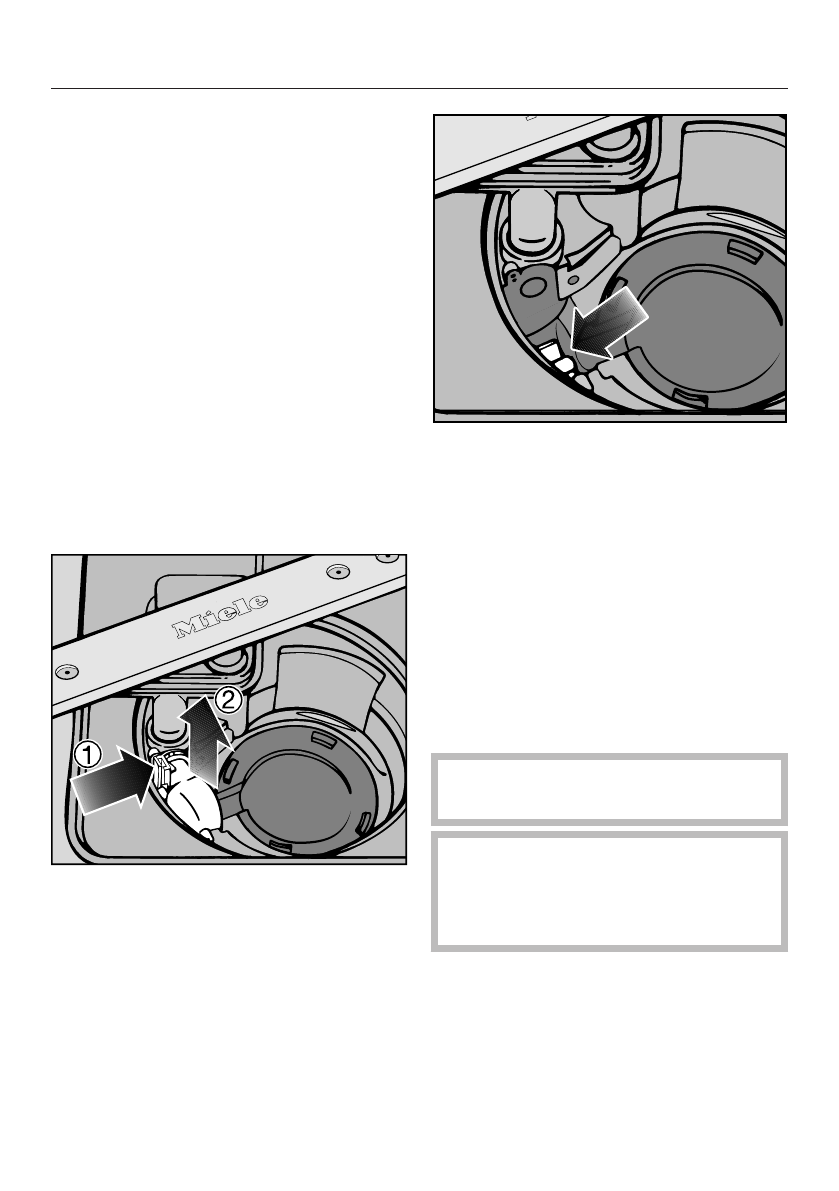 Miele

①

②