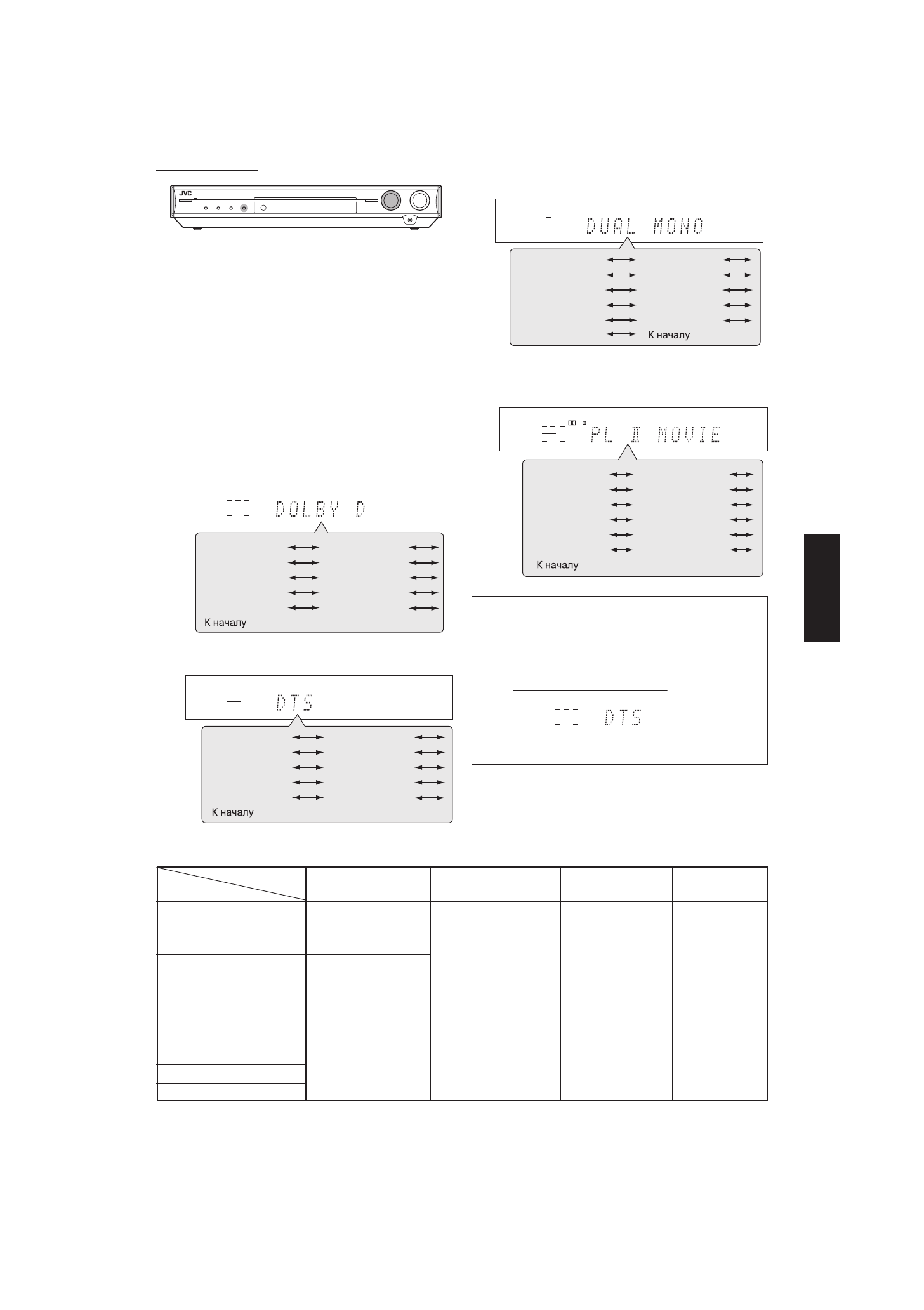 JVC

DUAL MONO

К началу

PL II MOVIE

К началу

DOLBY D

К началу

DTS

К началу

DTS