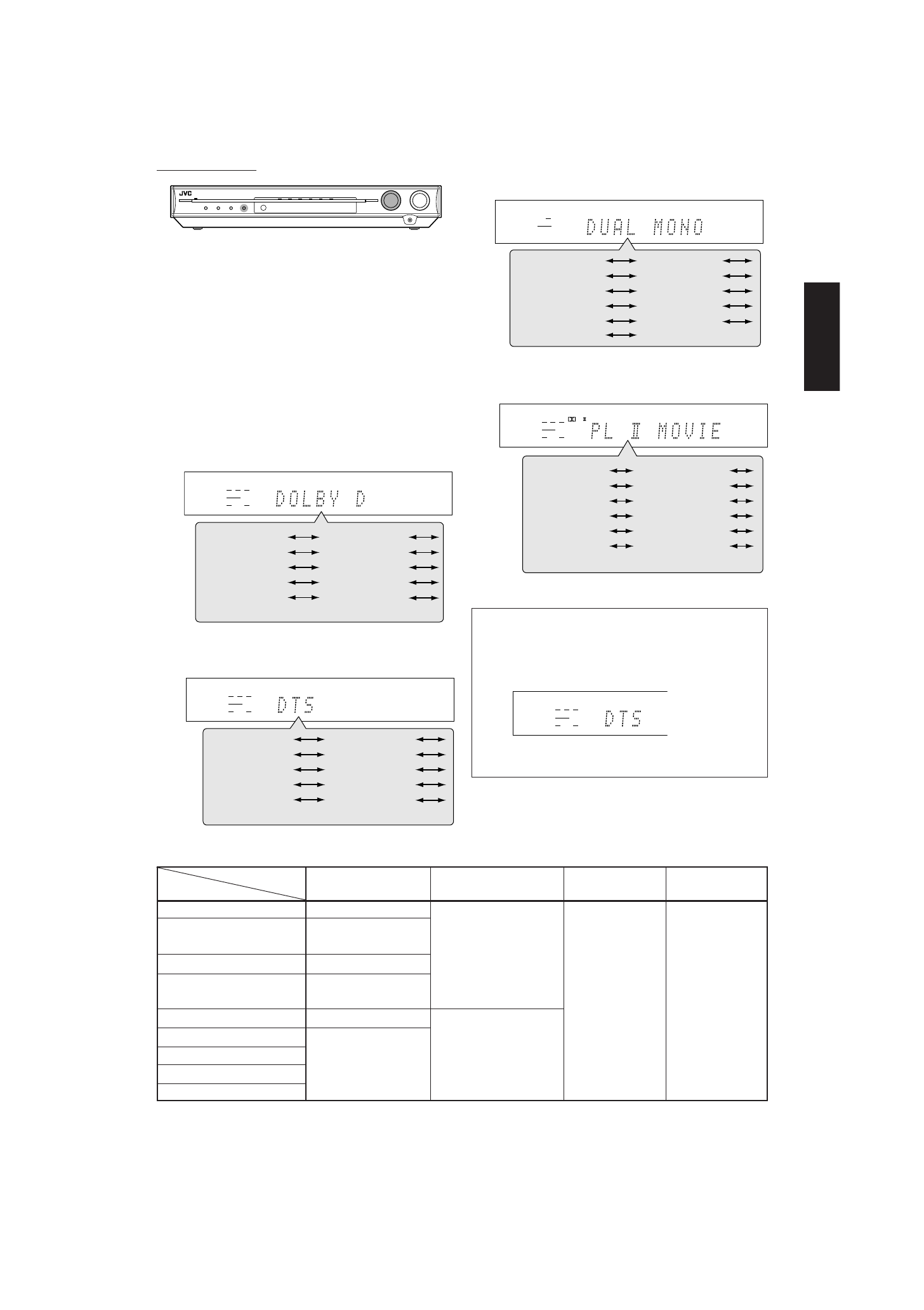 JVC

DUAL MONO

PL II MOVIE

DOLBY D

DTS

DTS