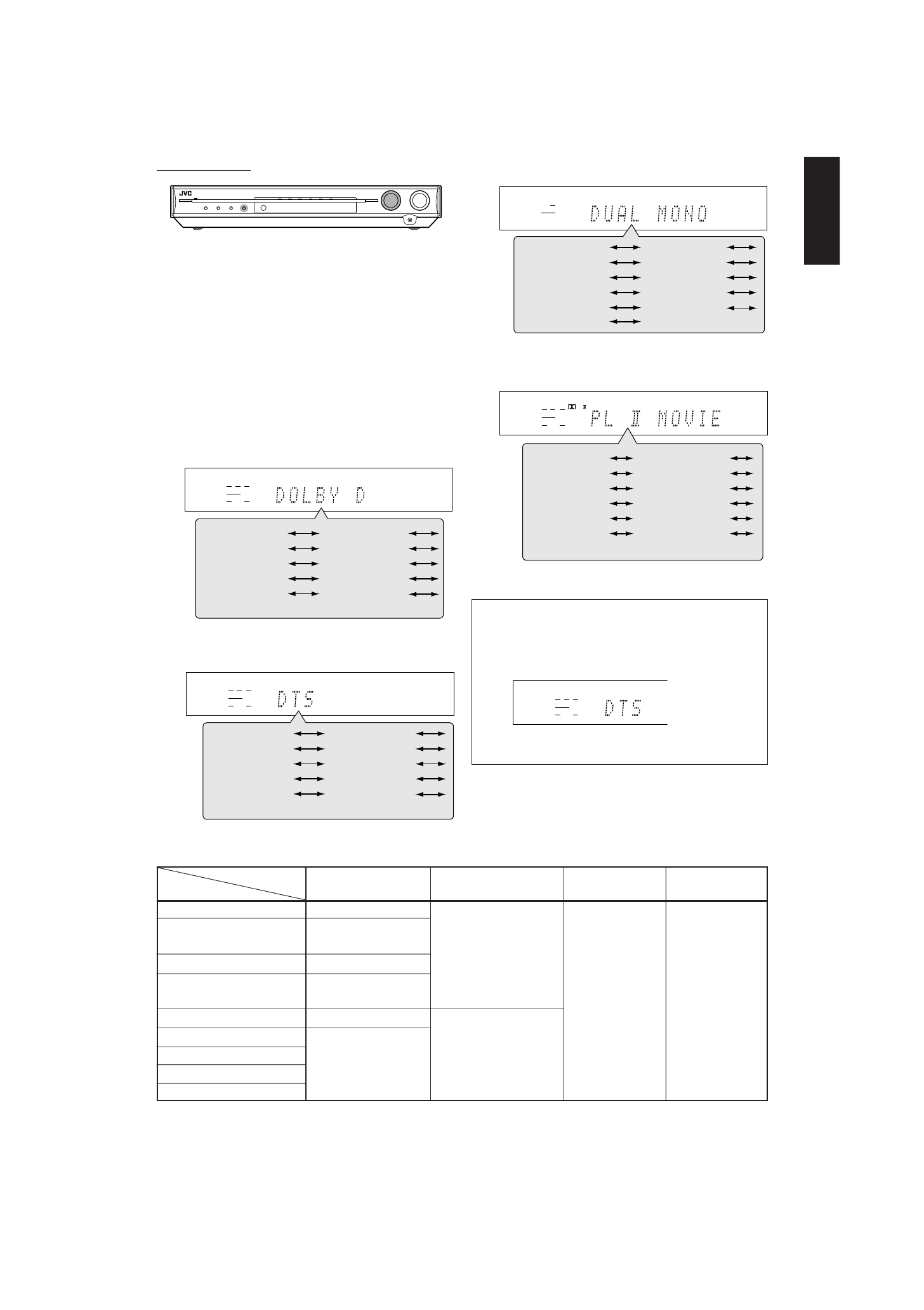 JVC

DUAL MONO

PL II MOVIE

DOLBY D

DTS

DTS