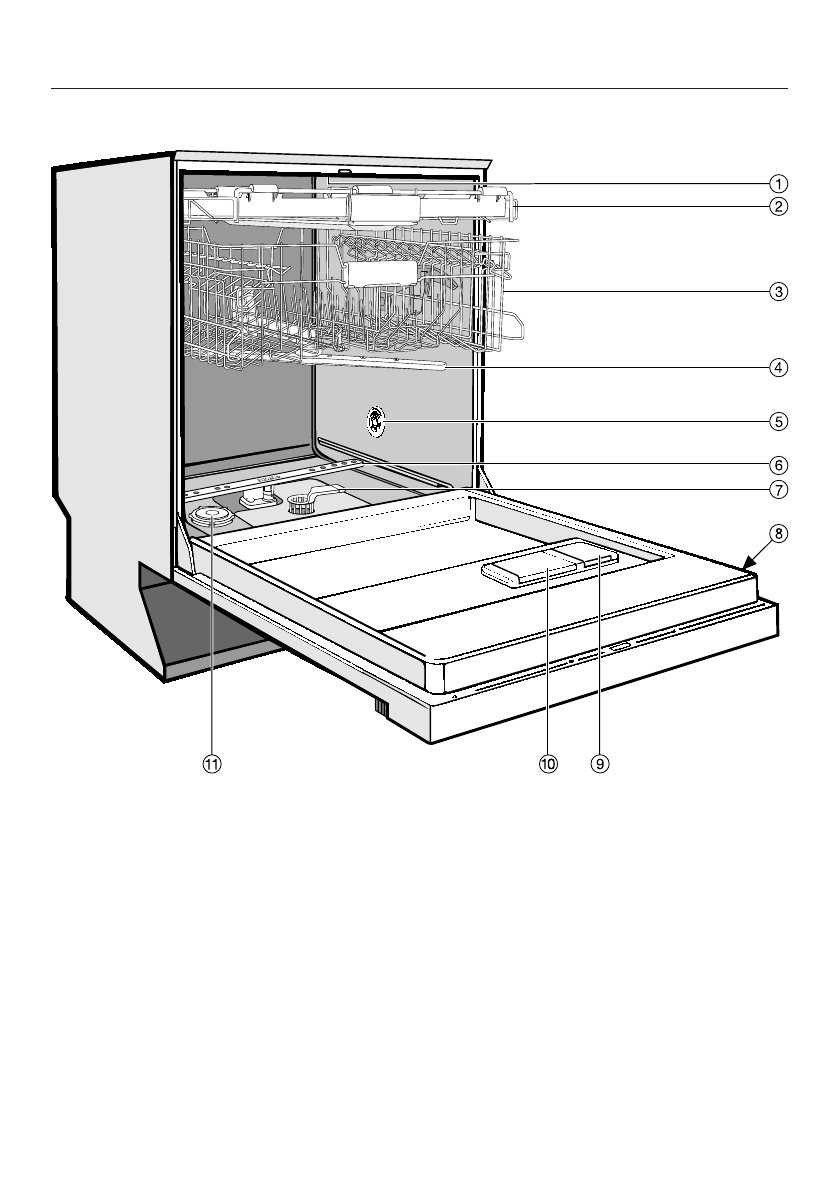 ①
②
③
④
⑤
⑥
⑦
⑧
⑪
⑩
⑨