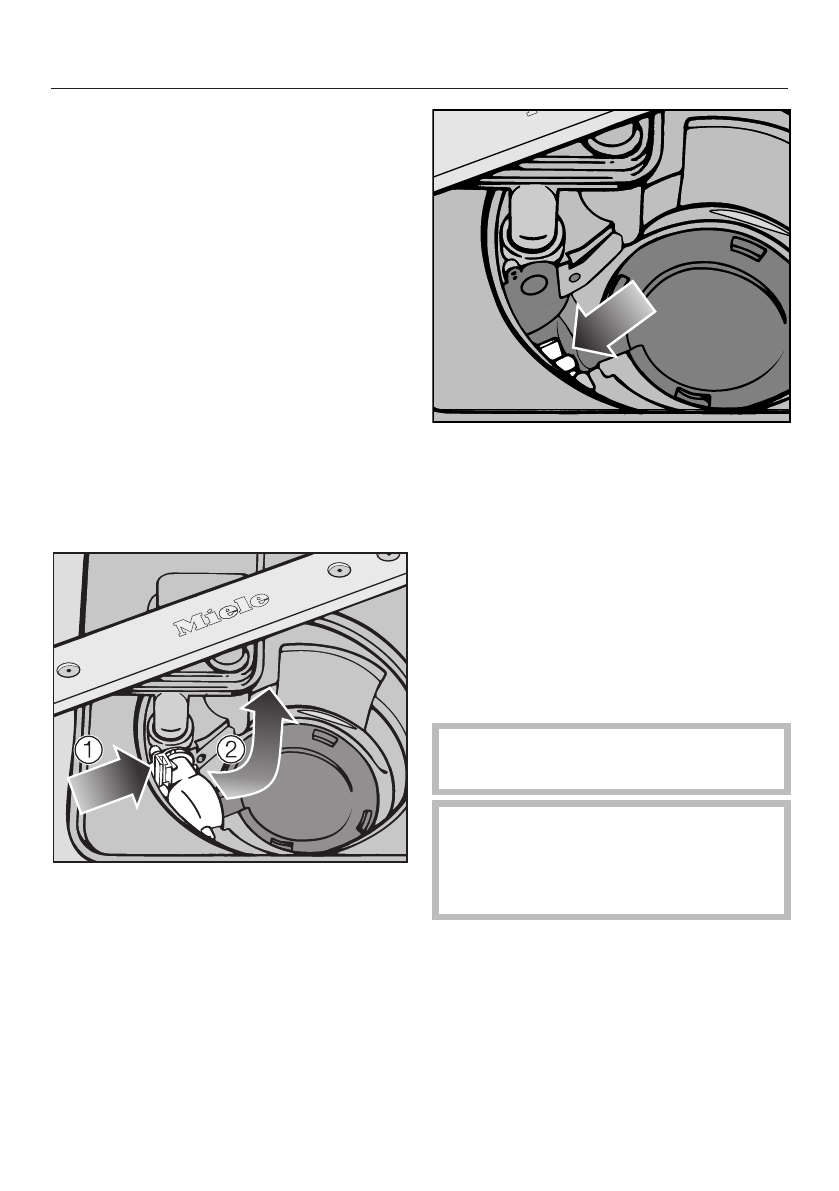 Miele

1

2