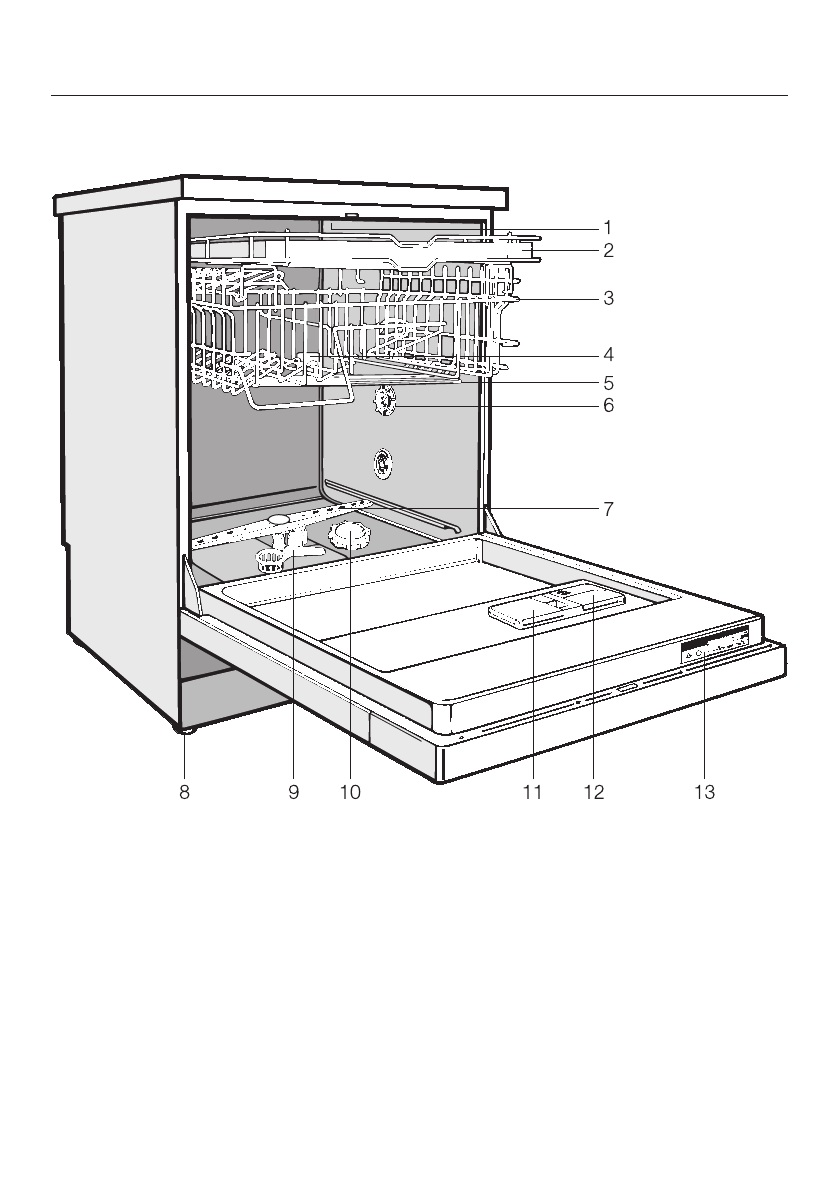 1
2
3
4
5
6
7
8
9
10
11
12
13