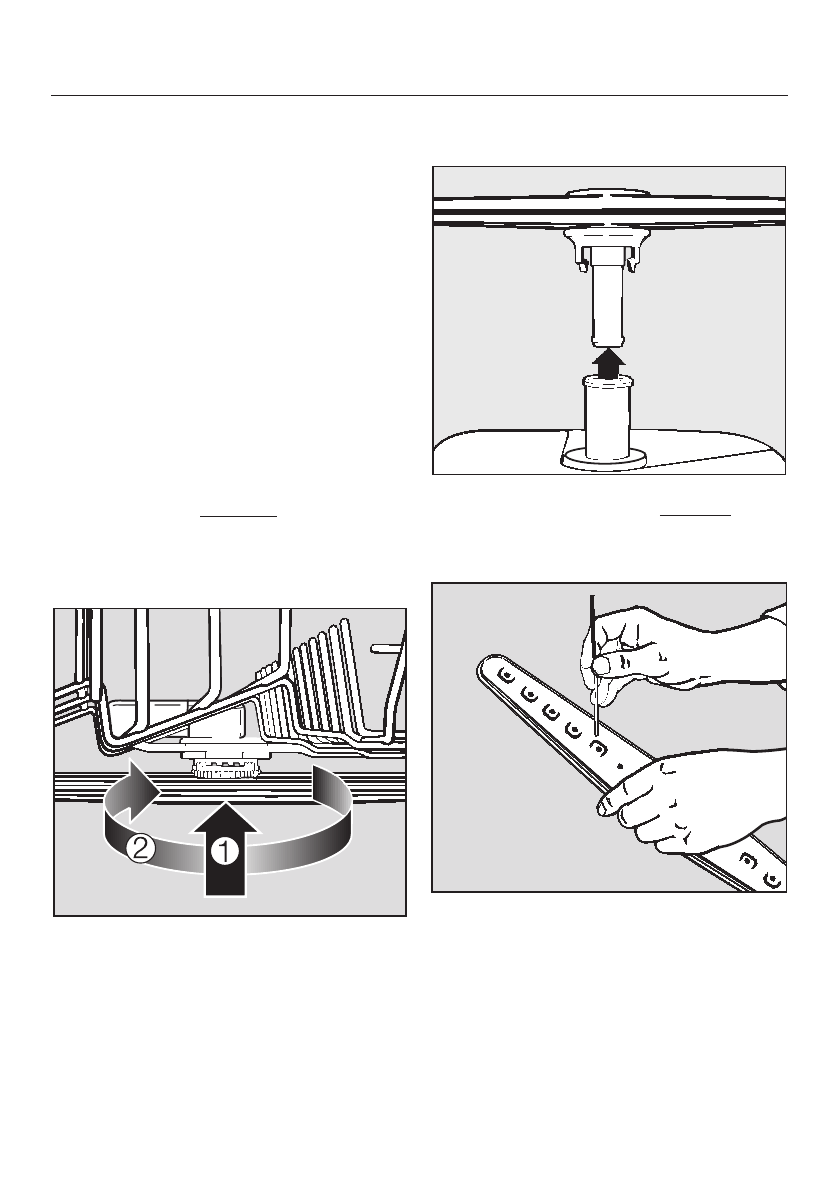 2

1