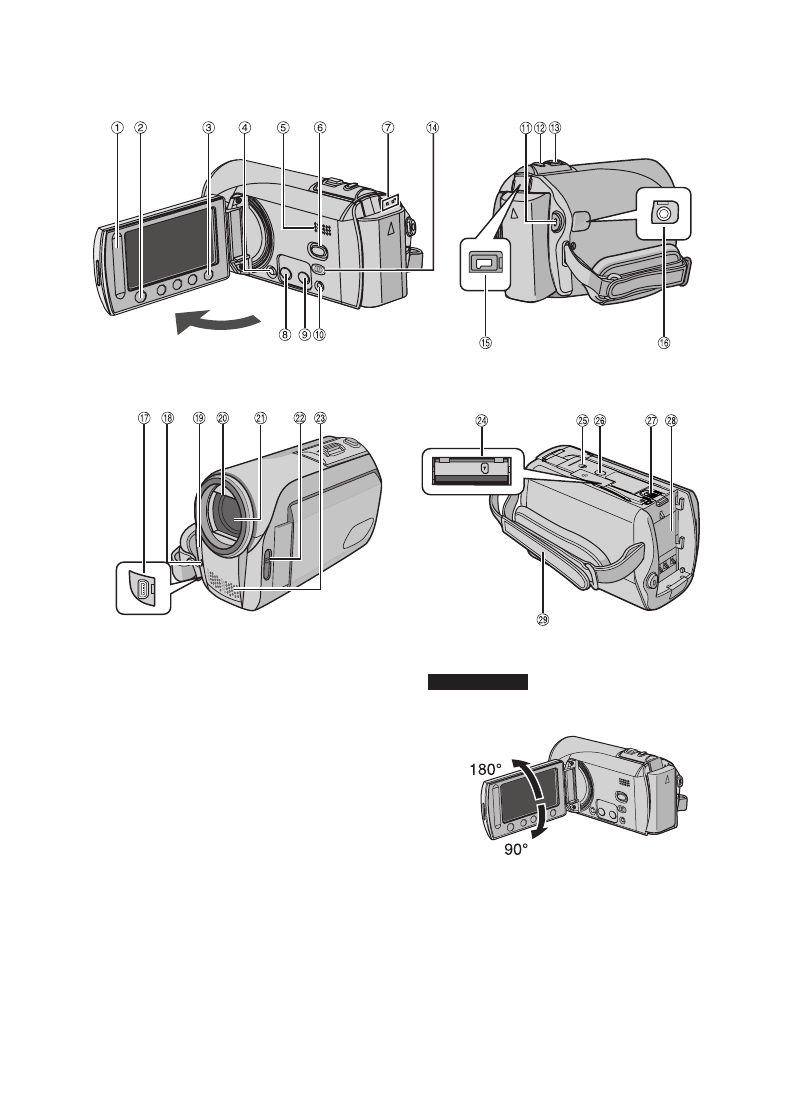 ① ② ③ ④ ⑤ ⑥ ⑦ ⑭

⑧ ⑨ ⑩

⑪ ⑫ ⑬

⑮ ⑯

⑰ ⑱ ⑲ ⑳ ㉑ ㉒ ㉓

㉔ ㉕ ㉖ ㉗ ㉘

㉙

180°

90°