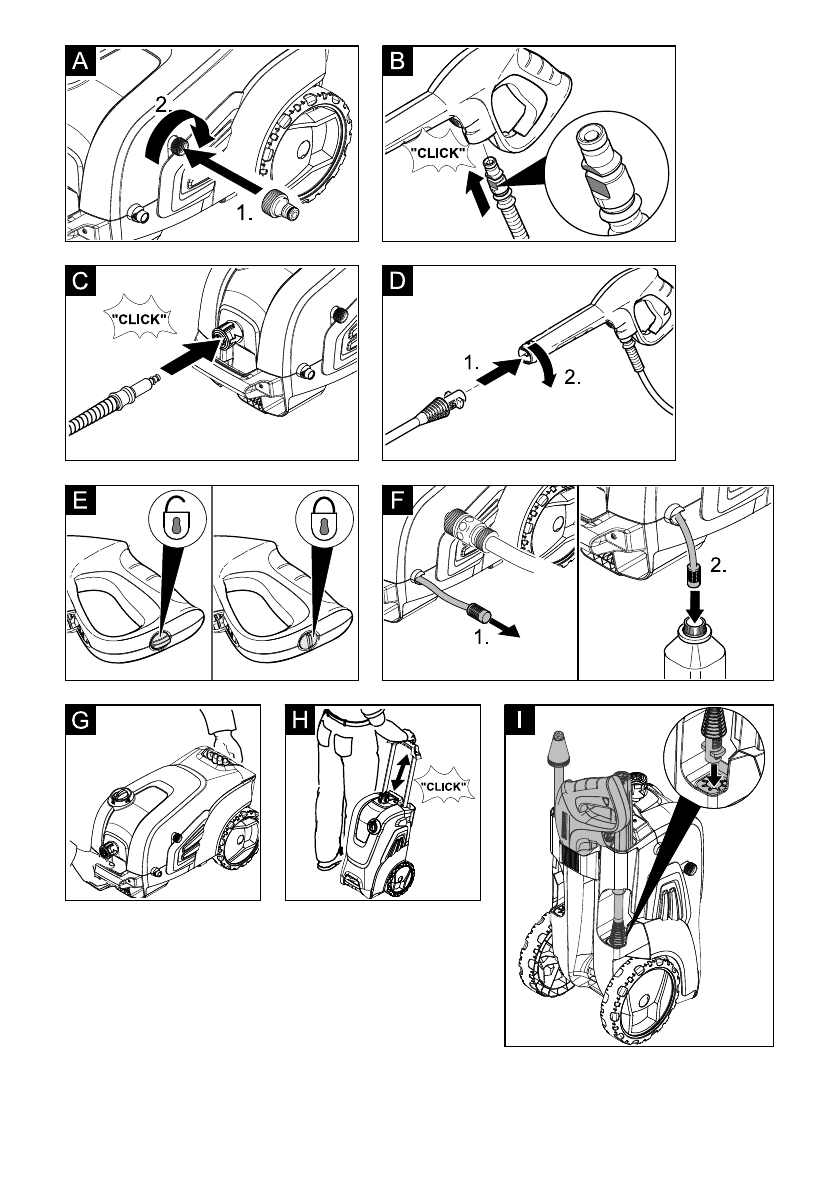 A
2.
1.

B
"CLICK"

C
"CLICK"

D
1.
2.

E

F
1.
2.

G

H
"CLICK"

I