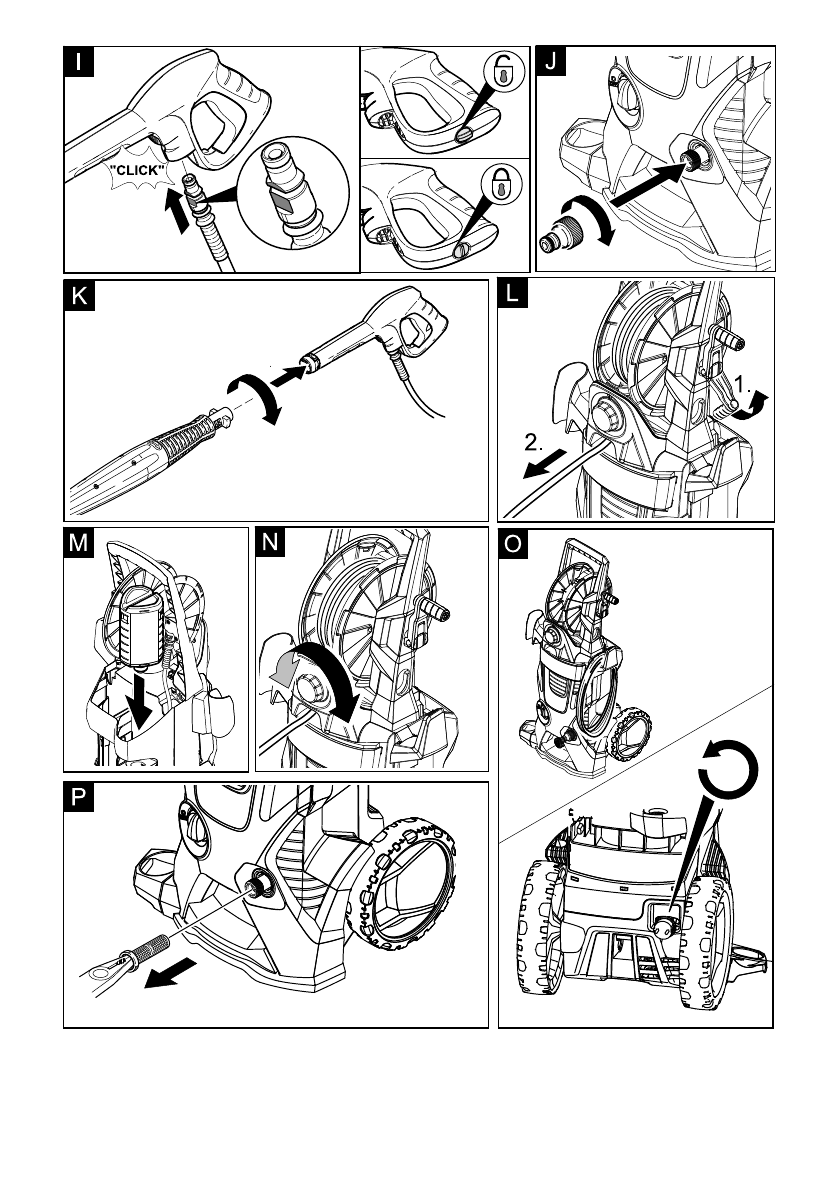 I

"CLICK"

J

K

L

1.

2.

M

N

O

P