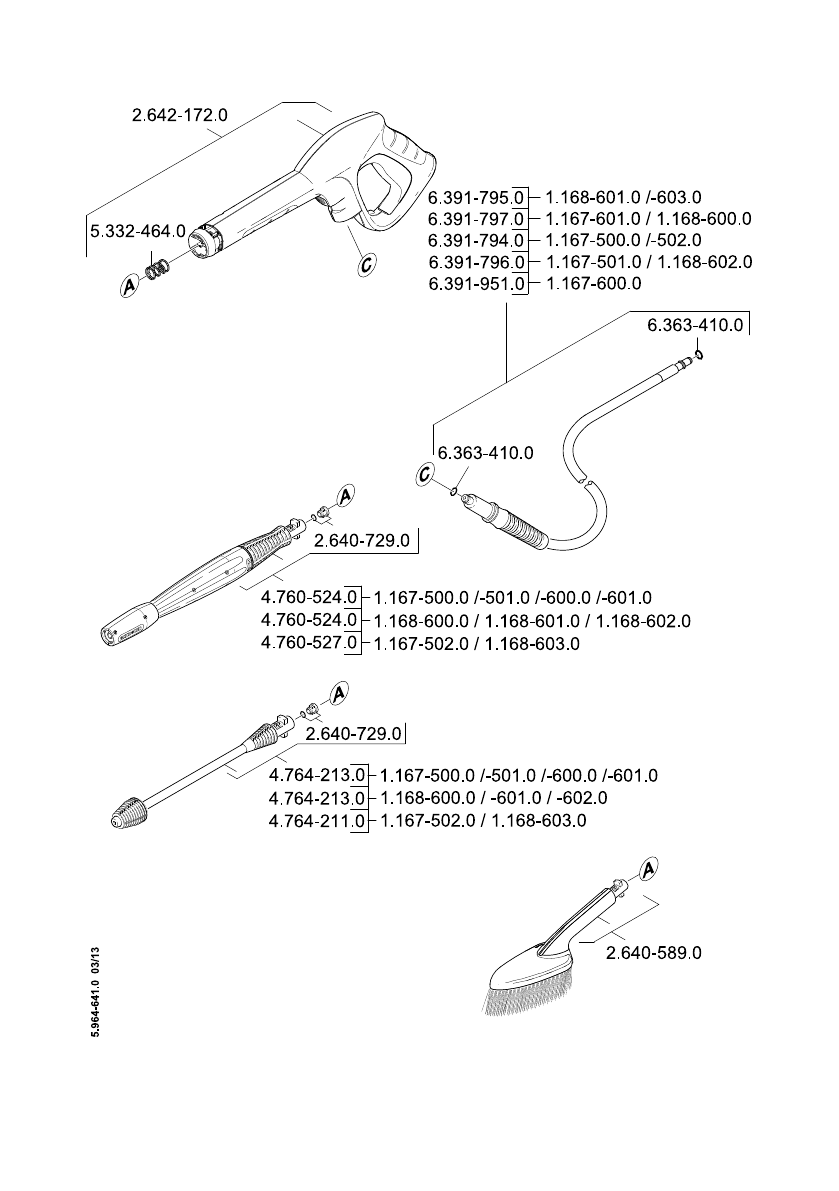 2.642-172.0

5.332-464.0

A

C

6.391-795.0 1.168-601.0 /-603.0
6.391-797.0 1.167-601.0 / 1.168-600.0
6.391-794.0 1.167-500.0 /-502.0
6.391-796.0 1.167-501.0 / 1.168-602.0
6.391-951.0 1.167-600.0

6.363-410.0

6.363-410.0

C

A

2.640-729.0

4.760-524.0 1.167-500.0 /-501.0 /-600.0 /-601.0
4.760-524.0 1.168-600.0 / 1.168-601.0 / 1.168-602.0
4.760-527.0 1.167-502.0 / 1.168-603.0

A

2.640-729.0

4.764-213.0 1.167-500.0 /-501.0 /-600.0 /-601.0
4.764-213.0 1.168-600.0 / -601.0 / -602.0
4.764-211.0 1.167-502.0 / 1.168-603.0

A

2.640-589.0

5.964-641.0 03/13