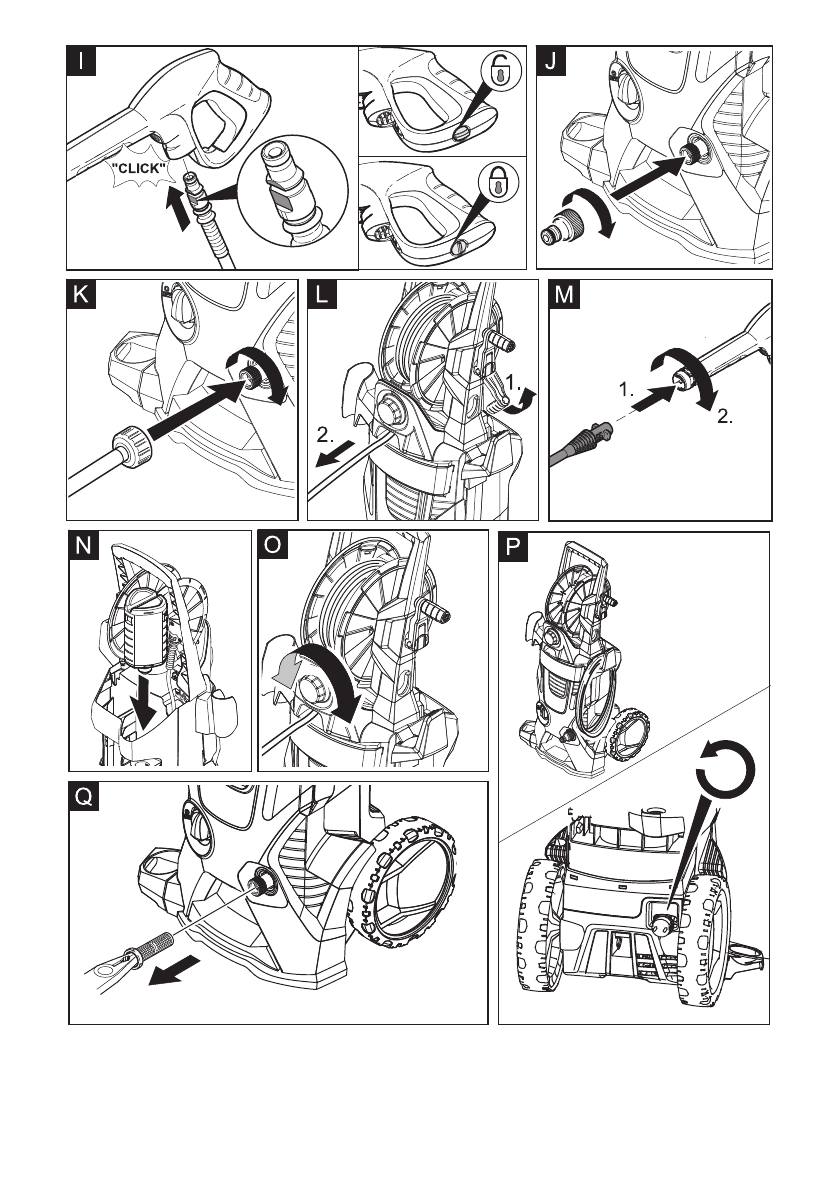 I

"CLICK"

J

K

L

1.

2.

M

1.

2.

N

O

P

Q