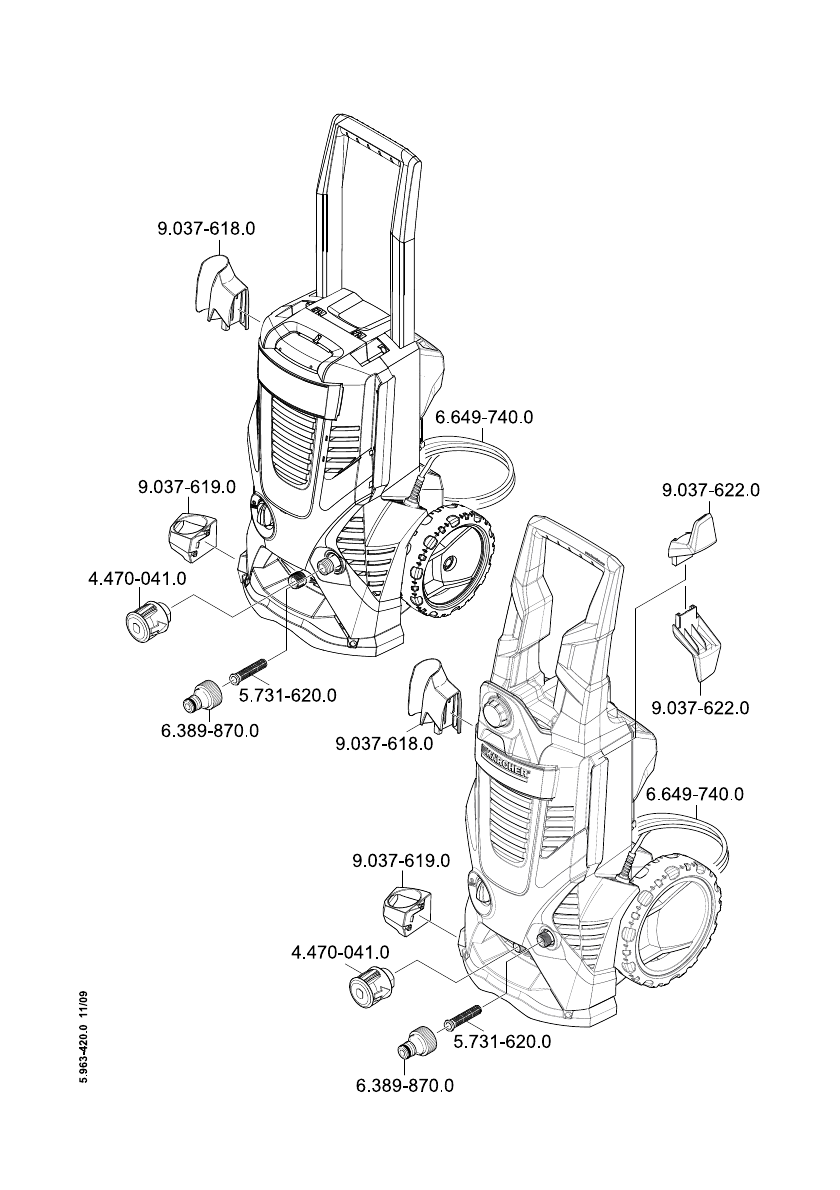 9.037-618.0

6.649-740.0

9.037-619.0

4.470-041.0

5.731-620.0

6.389-870.0

9.037-622.0

9.037-622.0

9.037-618.0

KÄRCHER

6.649-740.0

9.037-619.0

4.470-041.0

5.731-620.0

6.389-870.0

5.963-420.0 11/09