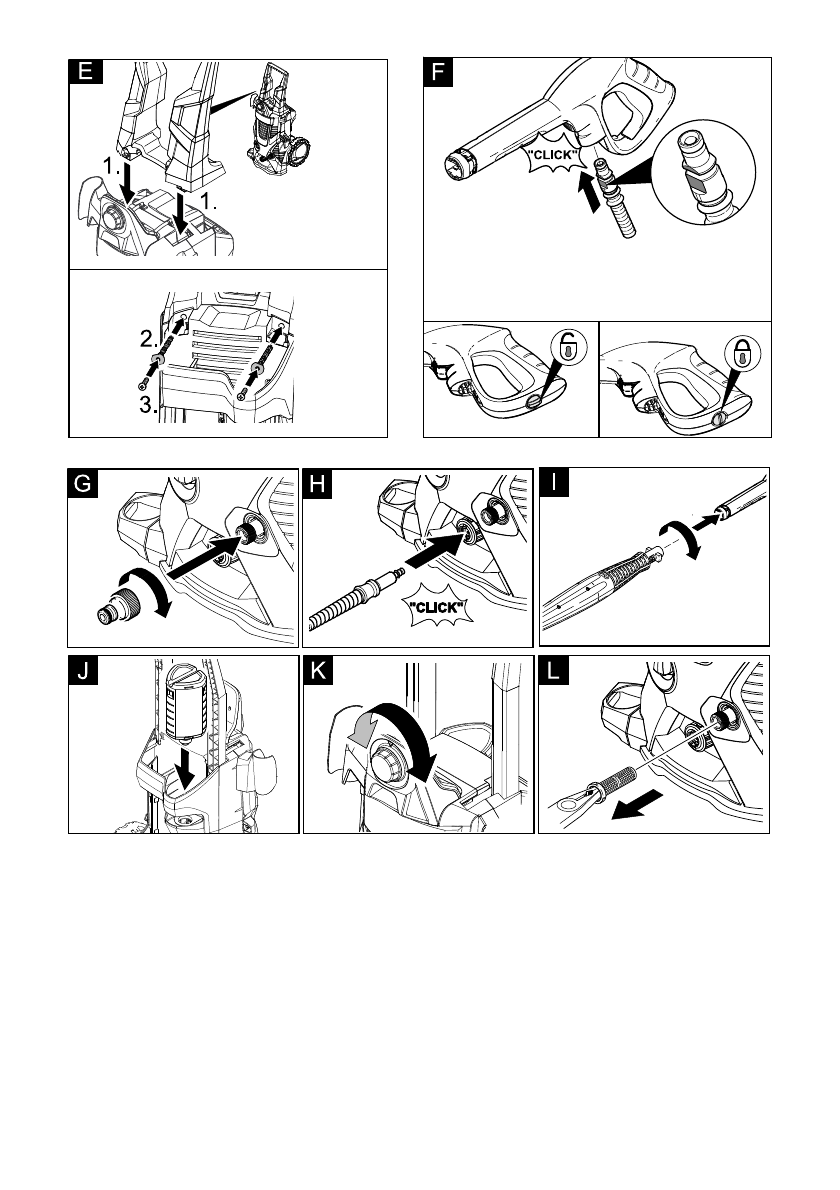 E
1.
1.
2.
3.
F
"CLICK"
G
H
"CLICK"
I
J
K
L