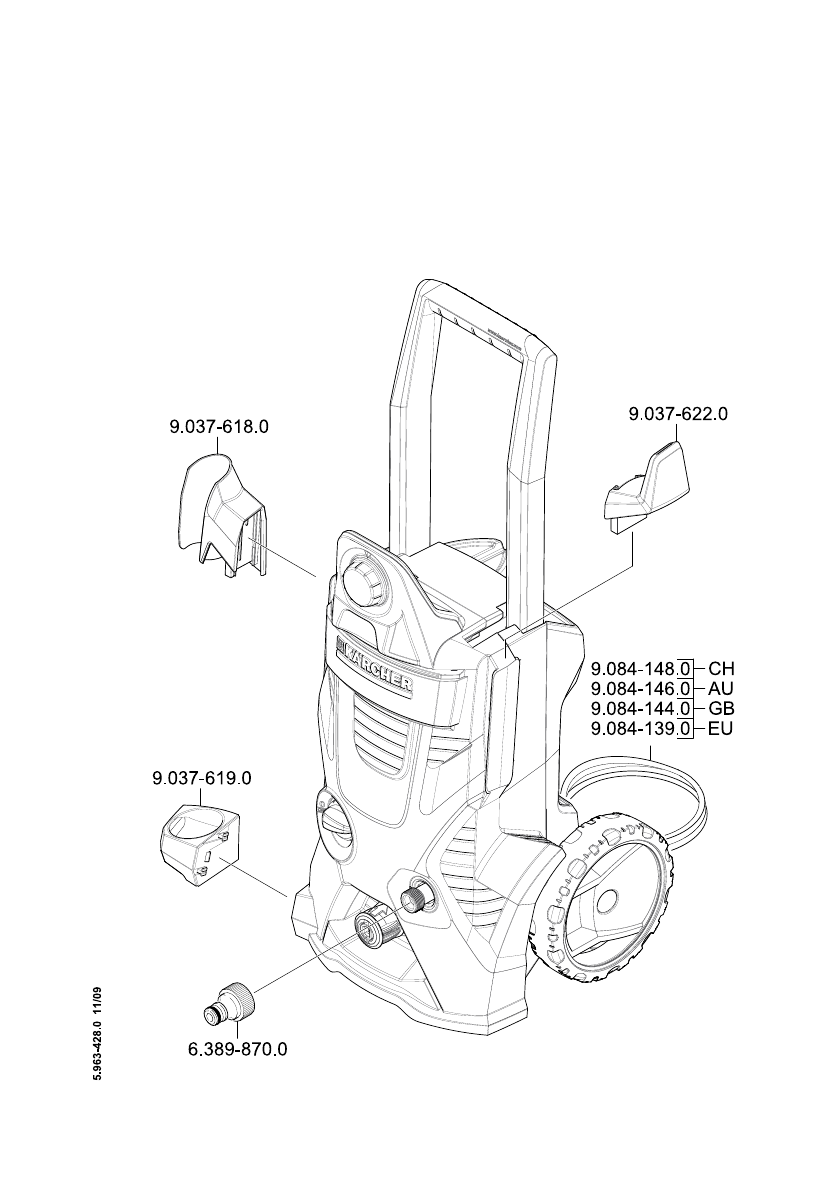 9.037-618.0

9.037-622.0

KÄRCHER

9.084-148.0 CH
9.084-146.0 AU
9.084-144.0 GB
9.084-139.0 EU

9.037-619.0

6.389-870.0

5.963-428.0 11/09