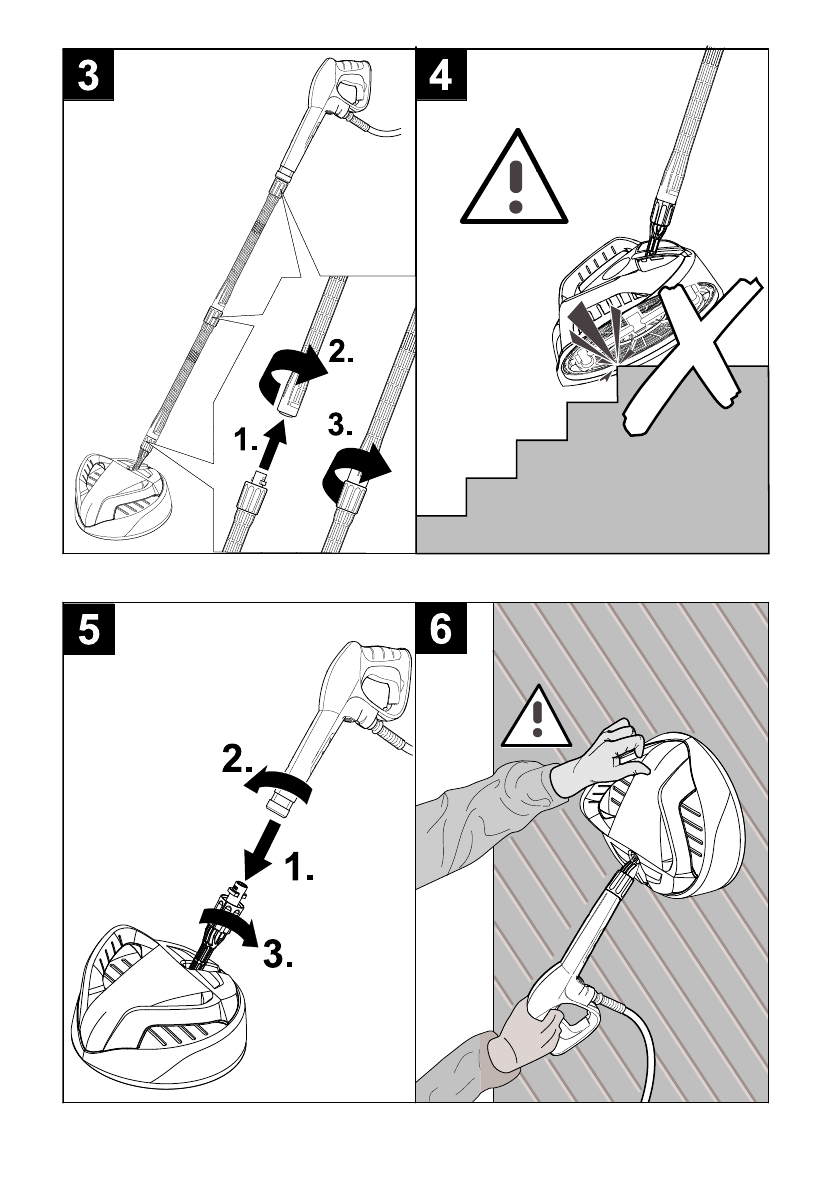 3

2.

1.

3.

4

5

2.

1.

3.

6