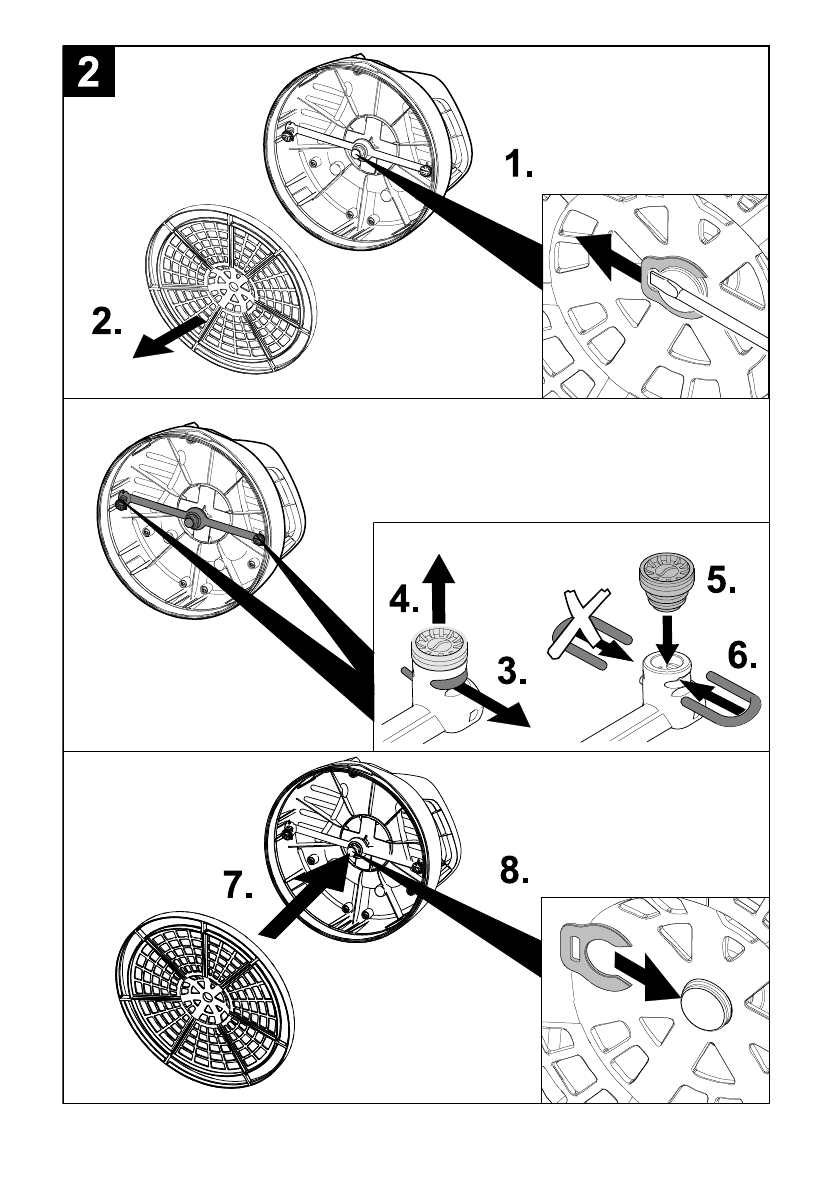 2

1.

2.

4.

3.

5.

6.

7.

8.