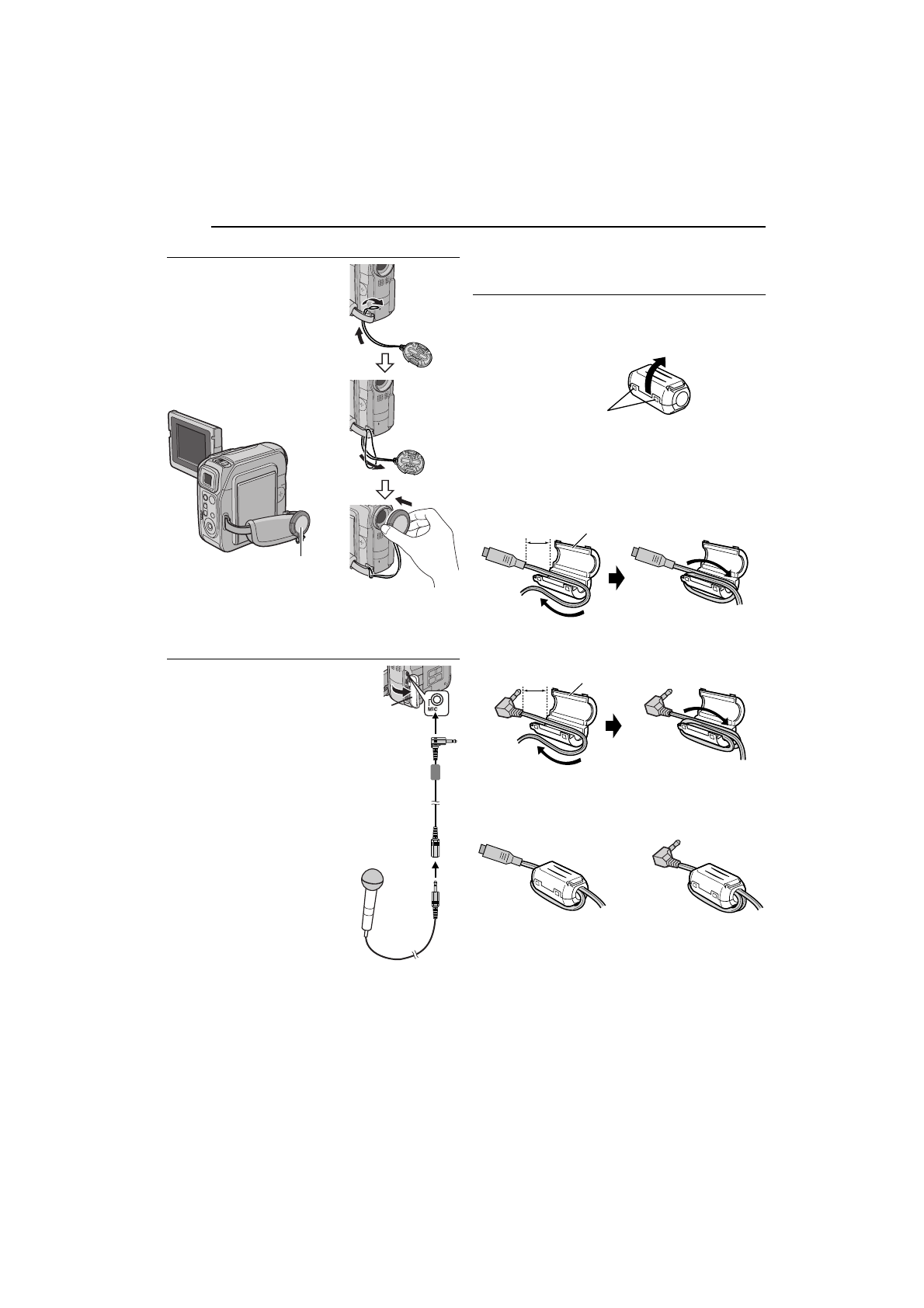 MIC