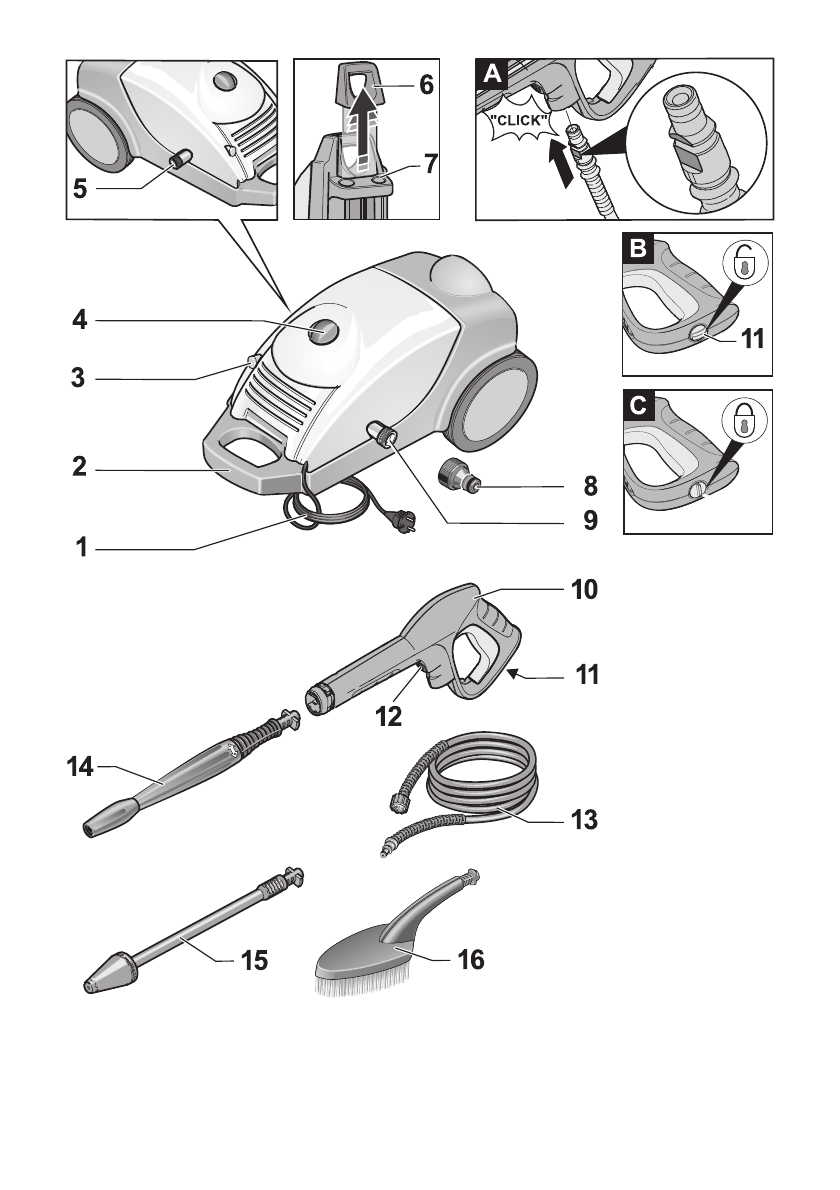 5
6
7
A
"CLICK"
B
11
C
4
3
2
1
8
9
10
11
12
14
13
15
16