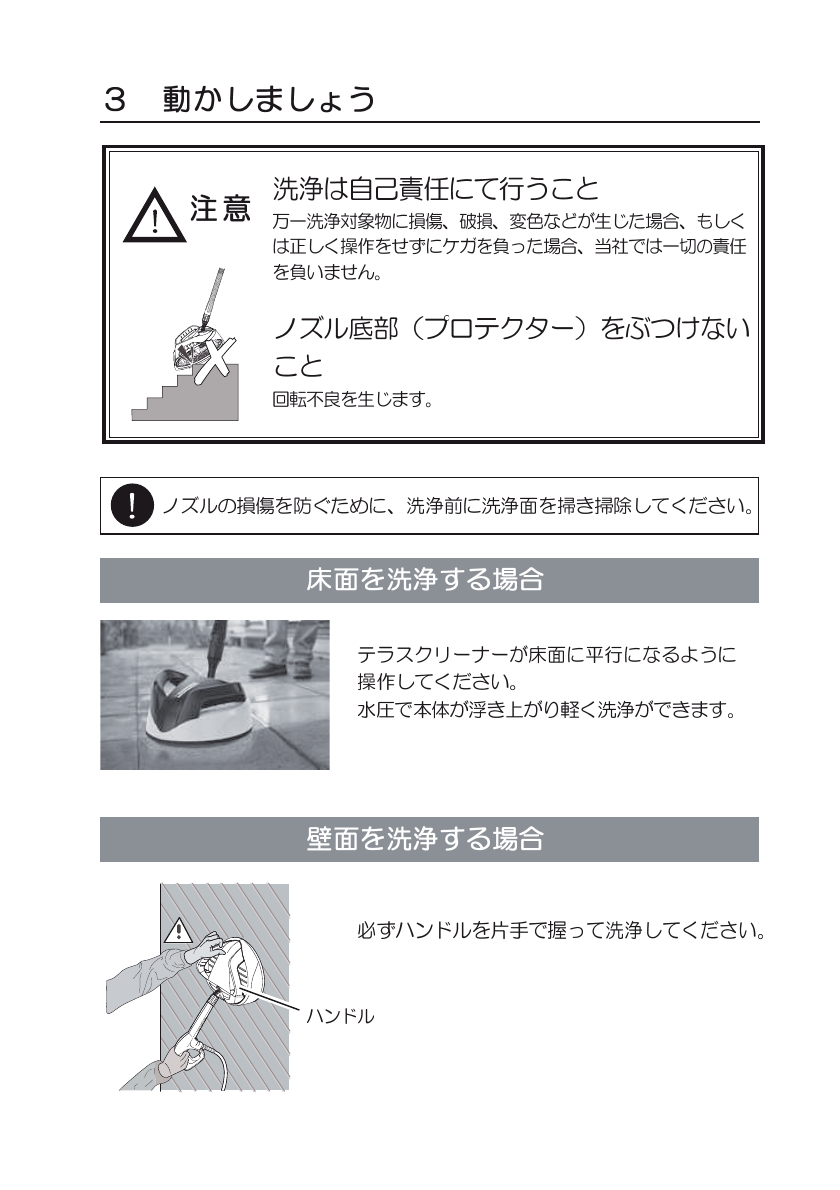 3　動かしましょう

注意

洗浄は自己責任にて行うこと

万一洗浄対象物に損傷、破損、変色などが生じた場合、もしくは正しく操作をせずにケガを負った場合、当社では一切の責任を負いません。

ノズル底部（プロテクター）をぶつけないこと

回転不良を生じます。

ノズルの損傷を防ぐために、洗浄前に洗浄面を掃き掃除してください。

床面を洗浄する場合

テラスクリーナーが床面に平行になるように操作してください。
水圧で本体が浮き上がり軽く洗浄ができます。

壁面を洗浄する場合

必ずハンドルを片手で握って洗浄してください。

ハンドル