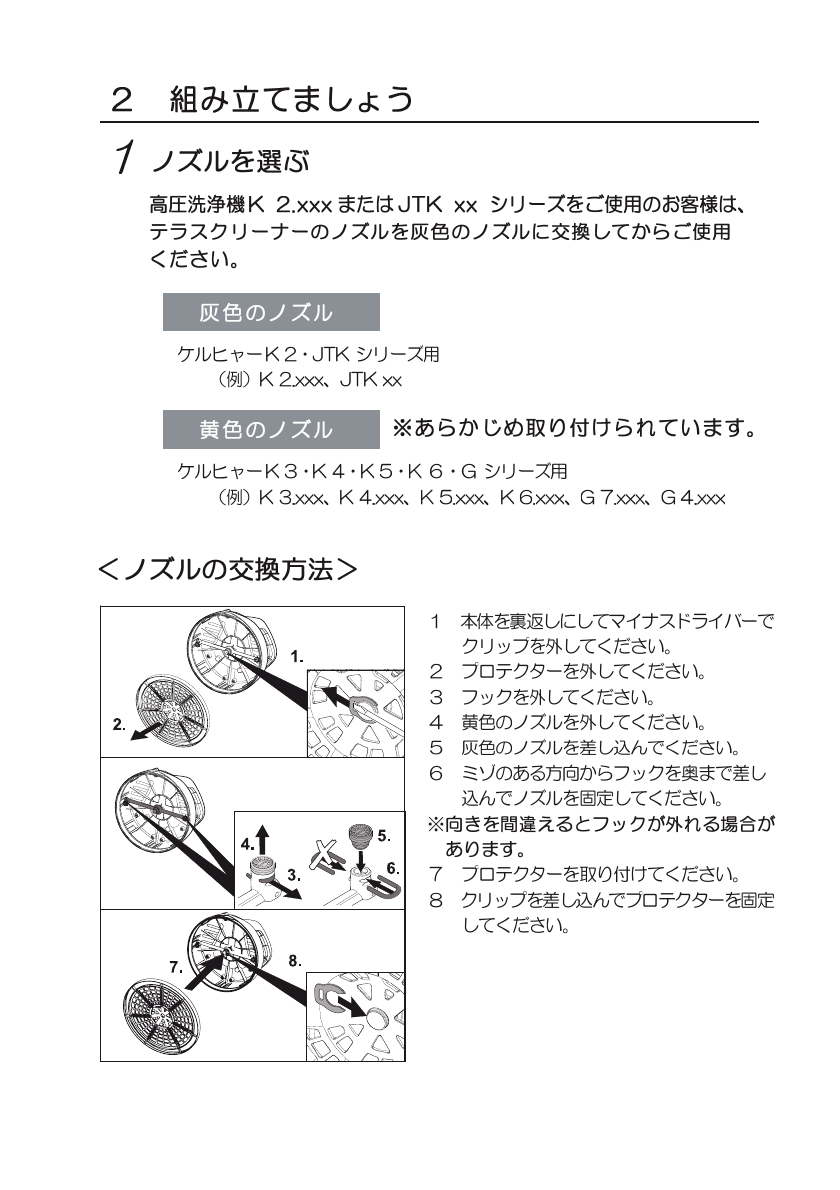 2　組み立てましょう

1 ノズルを選ぶ

高圧洗浄機K 2.xxx またはJTK xx シリーズをご使用のお客様は、テラスクリーナーのノズルを灰色のノズルに交換してからご使用ください。

灰色のノズル

ケルヒャーK２・JTK シリーズ用
（例）K 2.xxx、JTK xx

黄色のノズル

※あらかじめ取り付けられています。

ケルヒャーK３・K４・K５・K６・G シリーズ用
（例）K 3.xxx、K 4.xxx、K 5.xxx、K 6.xxx、G 7.xxx、G 4.xxx

＜ノズルの交換方法＞

1.
2.
4.
3.
5.
6.
7.
8.

1　本体を裏返しにしてマイナスドライバーでクリップを外してください。
2　プロテクターを外してください。
3　フックを外してください。
4　黄色のノズルを外してください。
5　灰色のノズルを差し込んでください。
6　ミゾのある方向からフックを奥まで差し込んでノズルを固定してください。
※向きを間違えるとフックが外れる場合があります。
7　プロテクターを取り付けてください。
8　クリップを差し込んでプロテクターを固定してください。