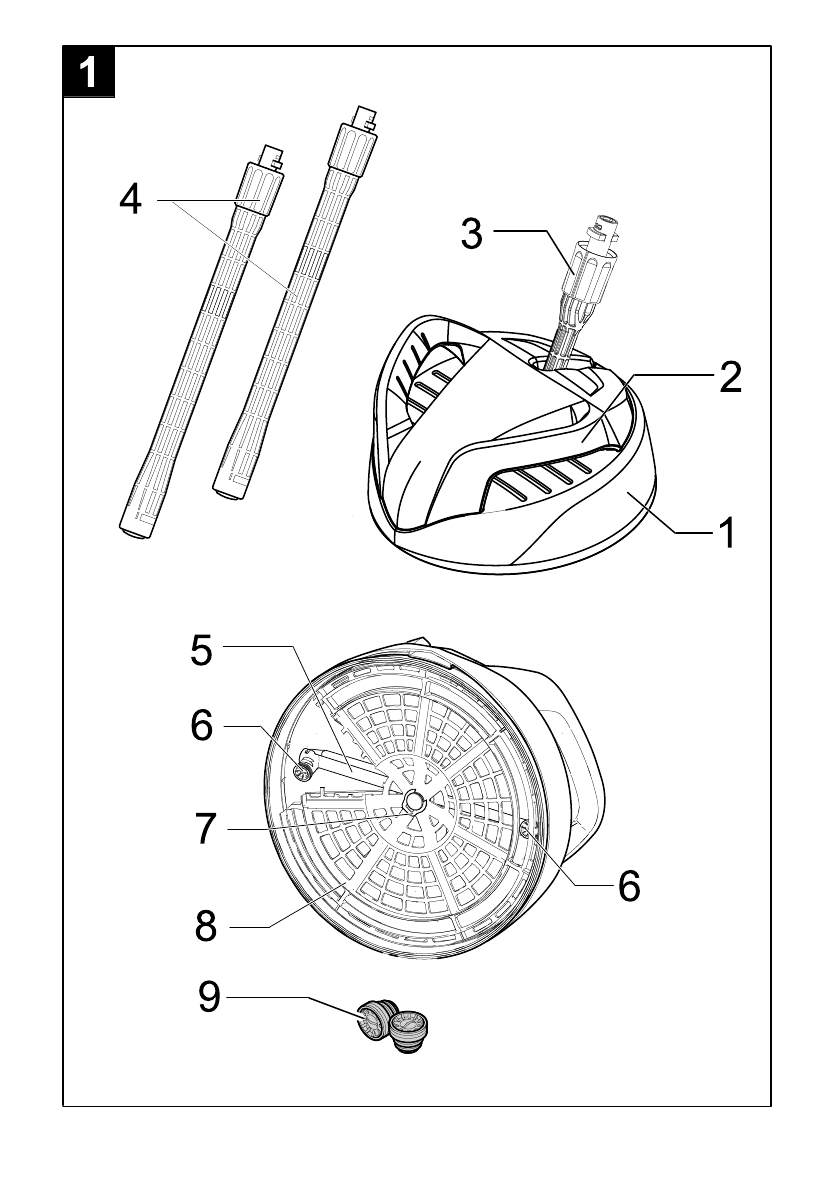 1

4
3
2
1
5
6
7
6
8
9