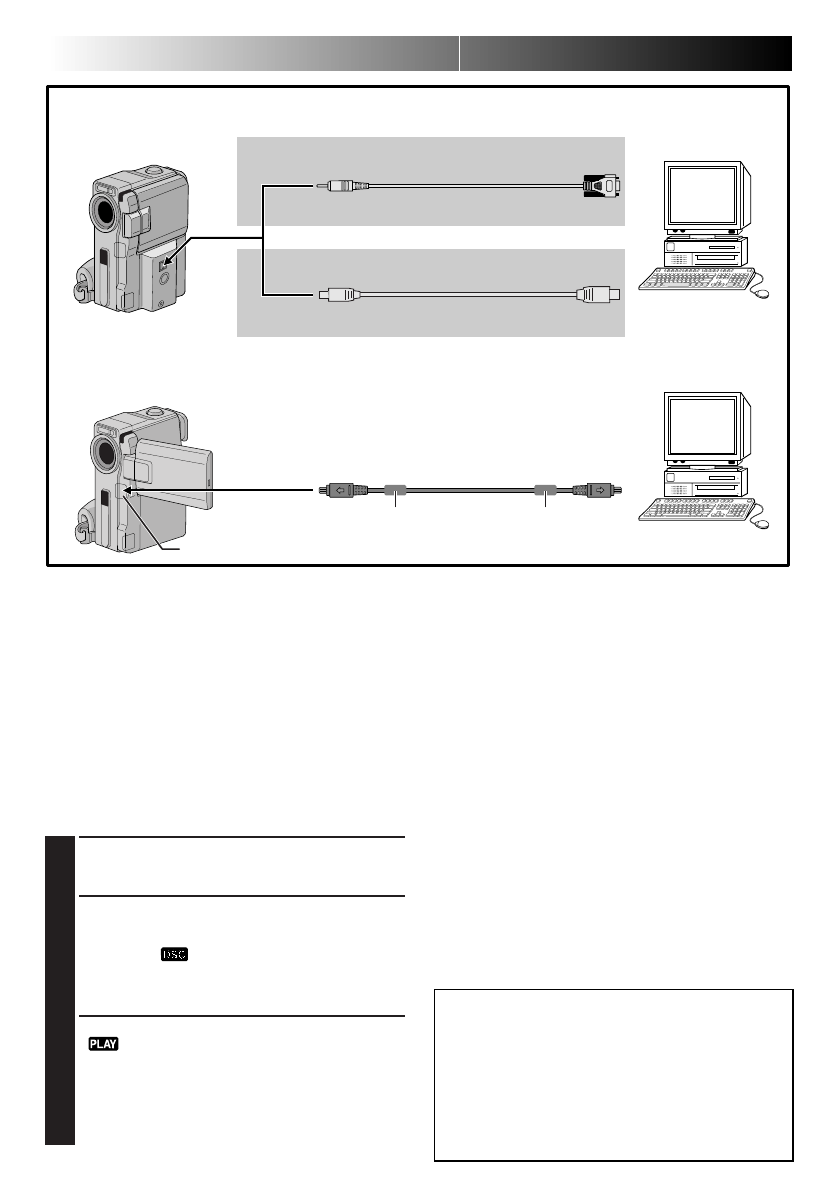 DSC

PLAY