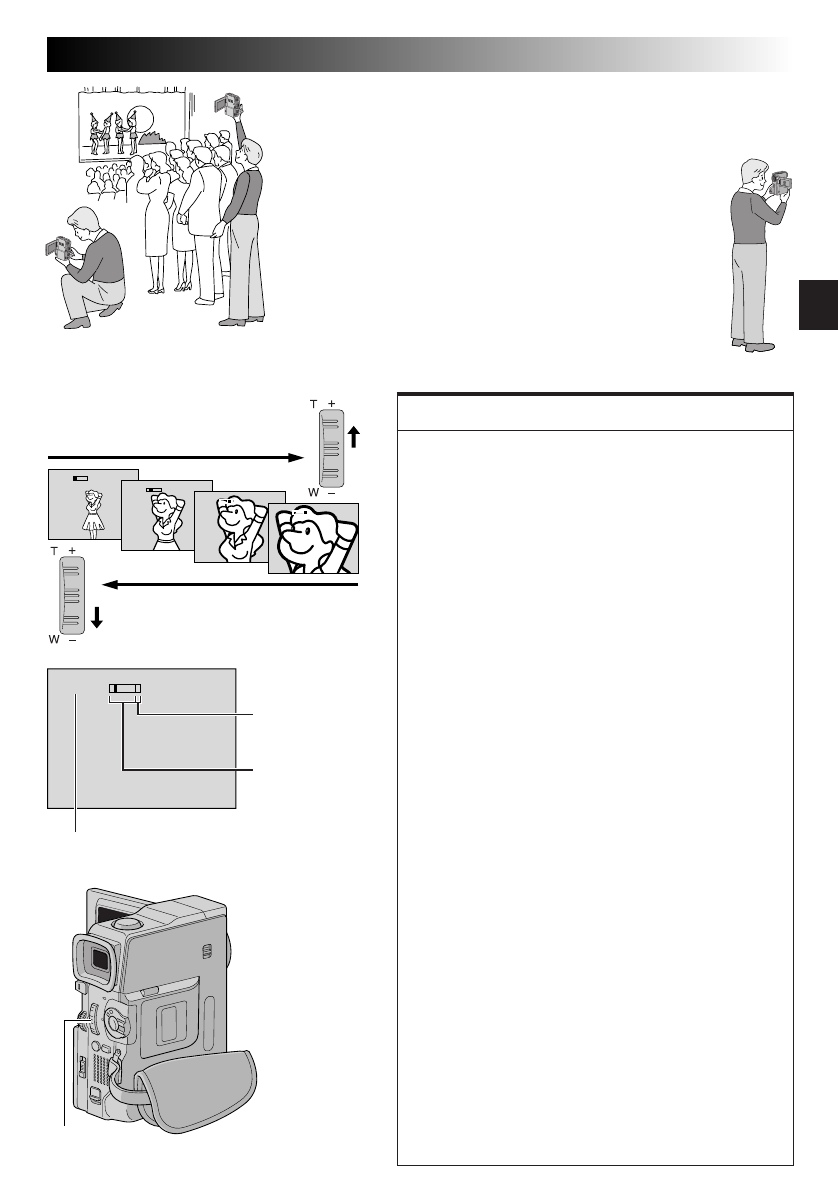 T +

W –

T +

W –