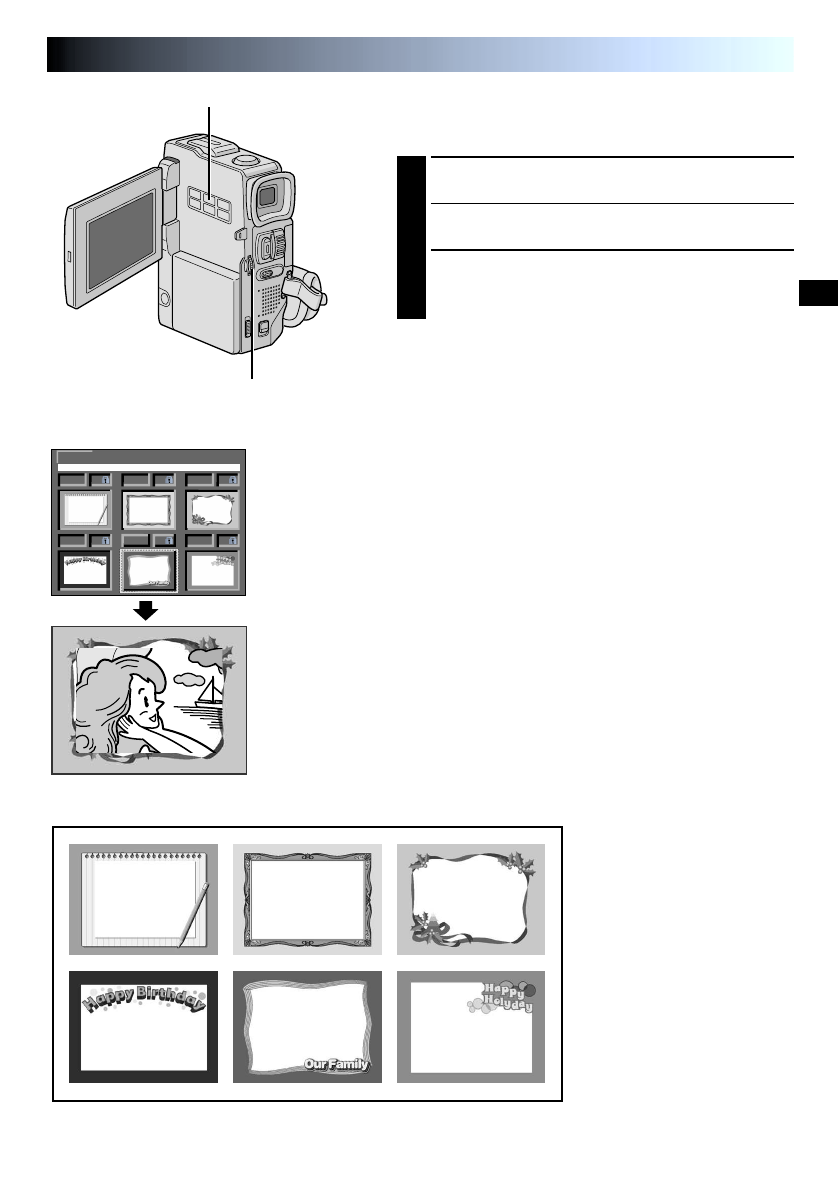 Happy Birthday

Our Family

Happy Holyday

Happy Birthday

Our Family

Happy Holyday