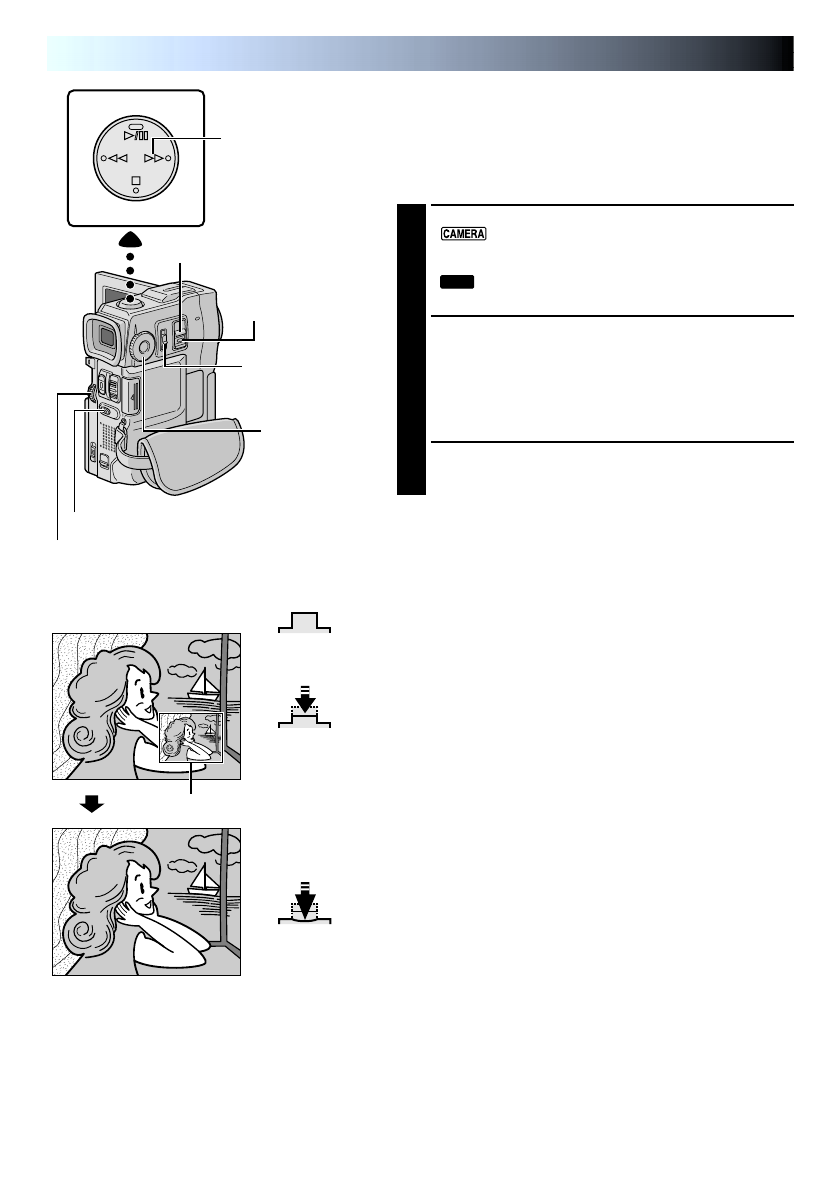 CAMERA