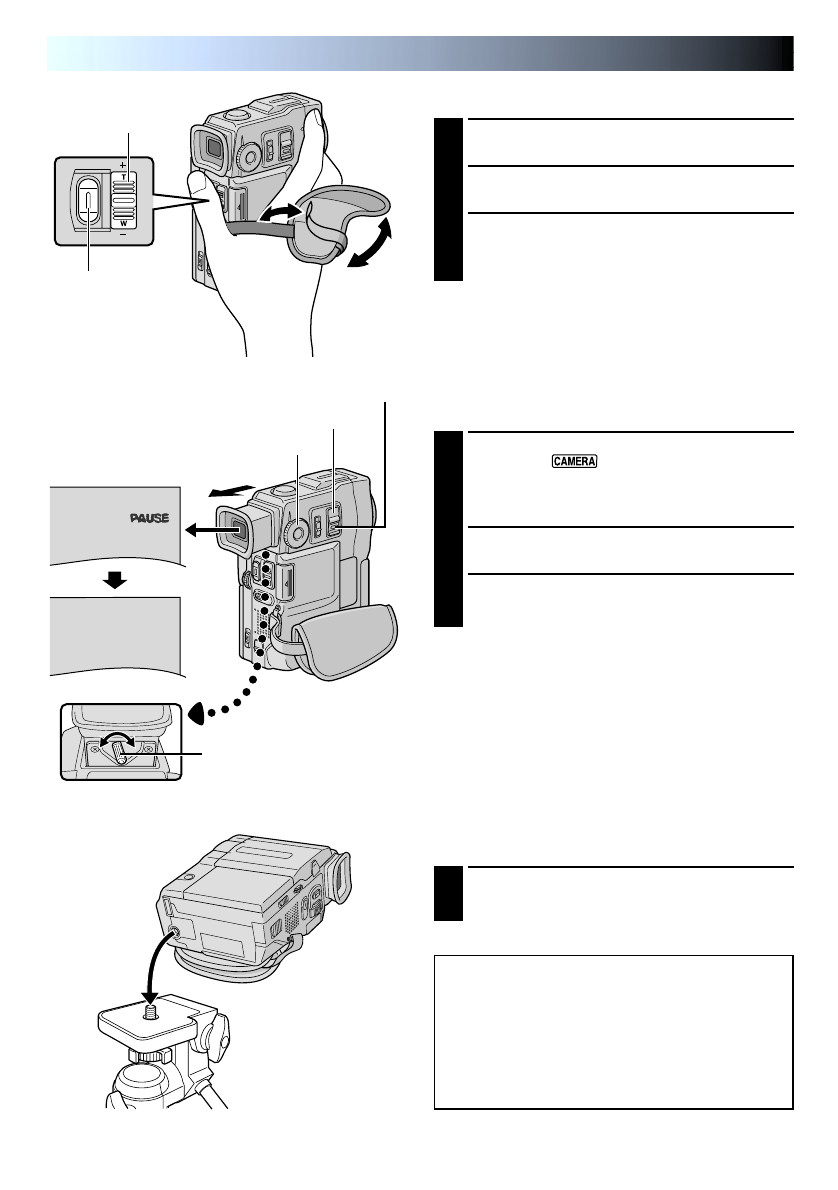 +
T
W
–

PAUSE

CAMERA