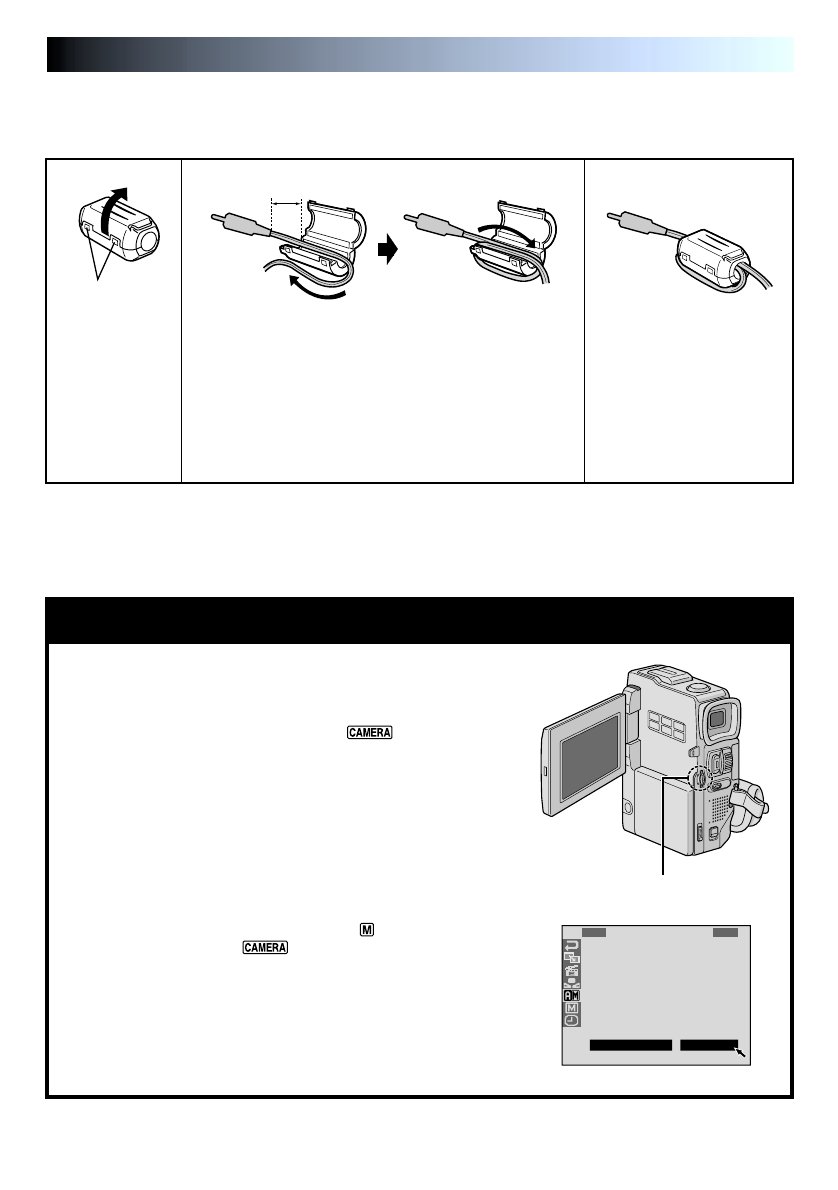 CAMERA

M

CAMERA