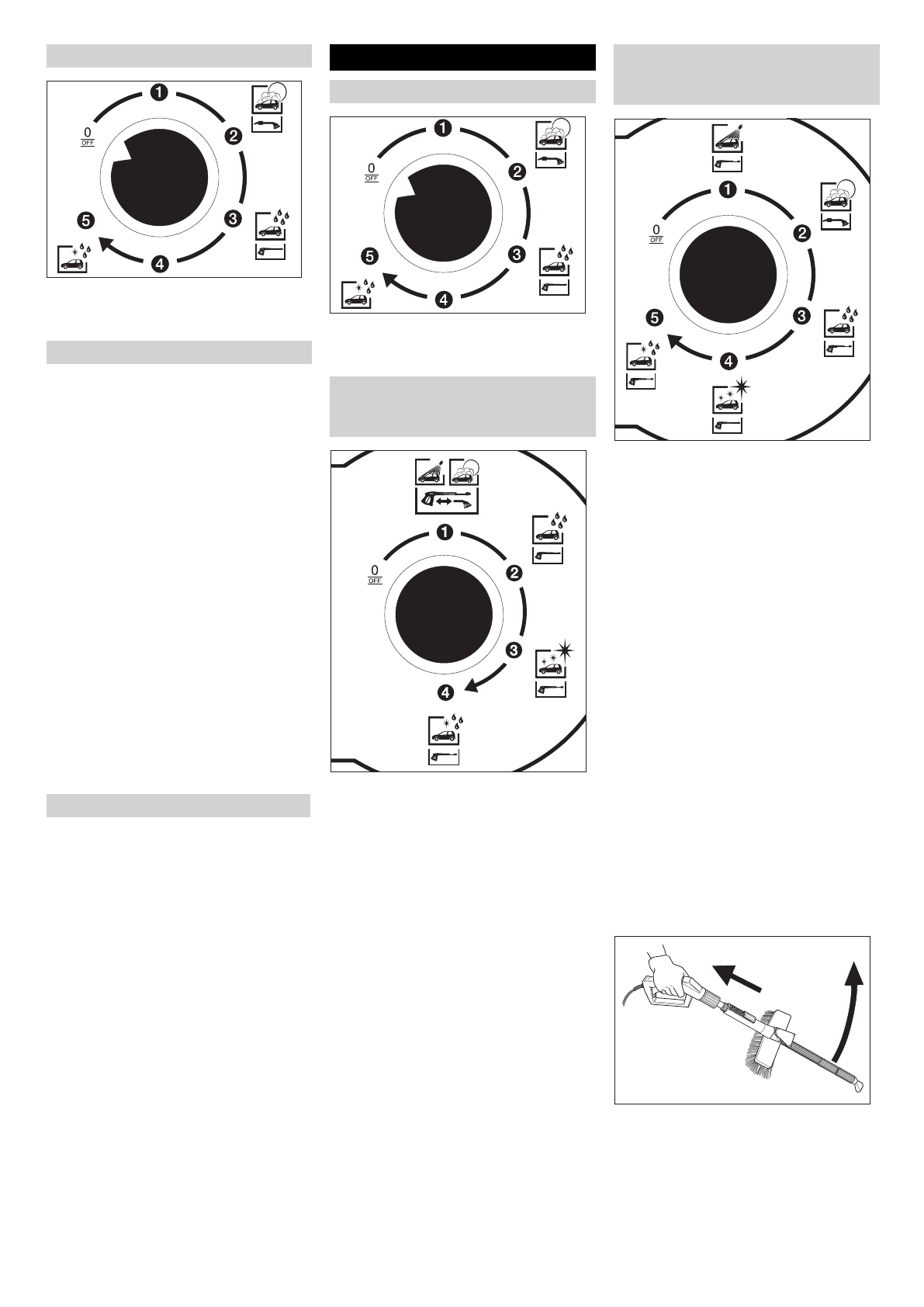 0
OFF
1
2
3
4
5

0
OFF
1
2
3
4
5

0
OFF
1
2
3
4

0
OFF
1
2
3
4
5