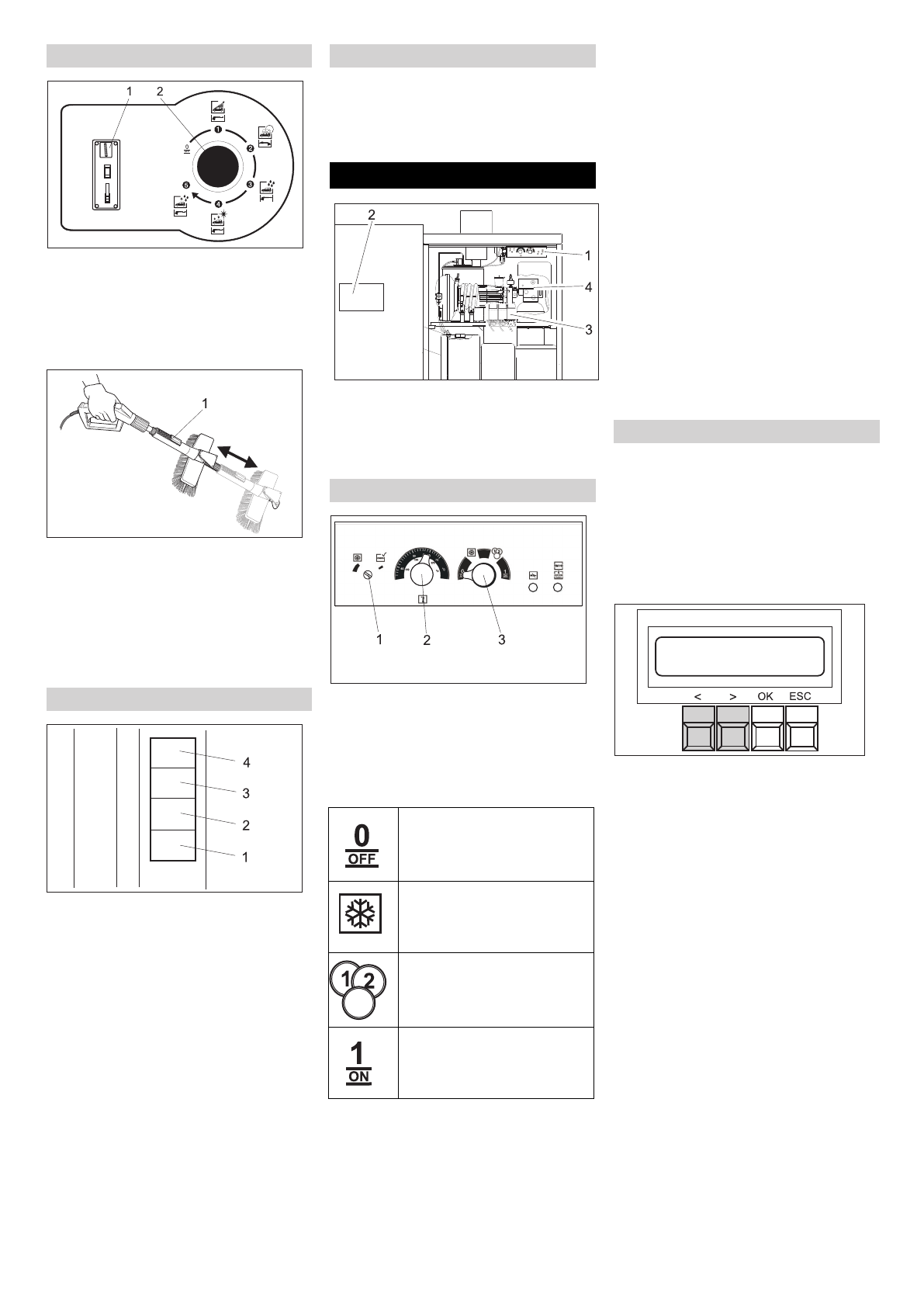 1 2

0
1
2
3
4
5

1

4
3
2
1

2
1
4
3

1 2 3

0
OFF

1 2

1
ON

< > OK ESC