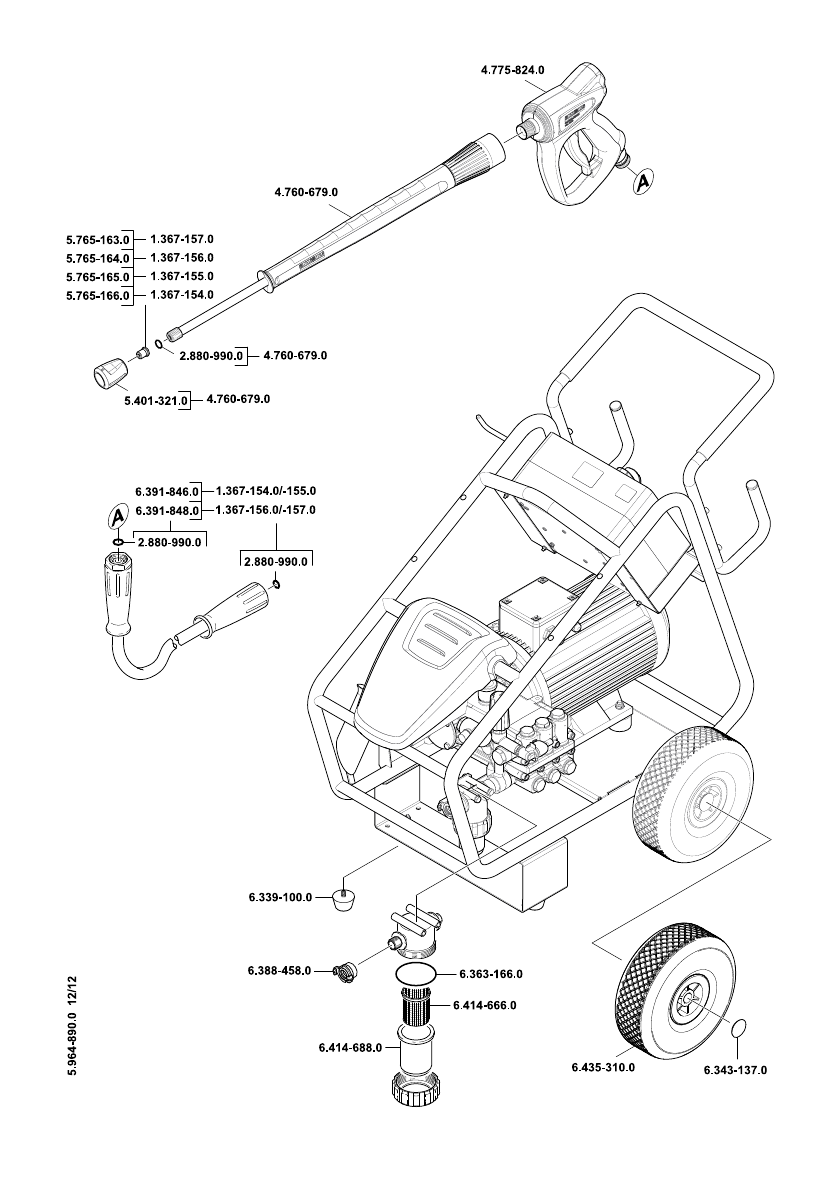 4.775-824.0

A

4.760-679.0

5.765-163.0 1.367-157.0
5.765-164.0 1.367-156.0
5.765-165.0 1.367-155.0
5.765-166.0 1.367-154.0

2.880-990.0 4.760-679.0

5.401-321.0 4.760-679.0

6.391-846.0 1.367-154.0/-155.0
6.391-848.0 1.367-156.0/-157.0

A

2.880-990.0

2.880-990.0

6.339-100.0

6.388-458.0

6.363-166.0

6.414-666.0

6.414-688.0

6.435-310.0

6.343-137.0

5.964-890.0 12/12